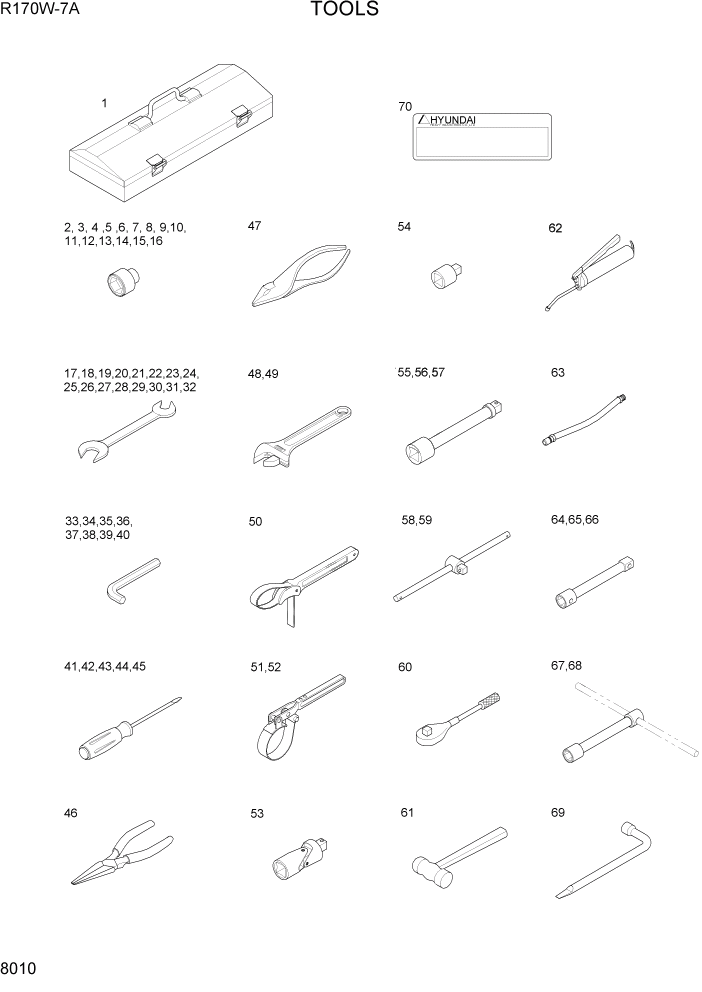 R170W-7A

TOOLS

1

70

HYUNDAI

2, 3, 4 ,5 ,6, 7, 8, 9,10, 11,12,13,14,15,16

47

54

62

17,18,19,20,21,22,23,24, 25,26,27,28,29,30,31,32

48,49

55,56,57

63

33,34,35,36, 37,38,39,40

50

58,59

64,65,66

41,42,43,44,45

51,52

60

67,68

46

53

61

69

8010