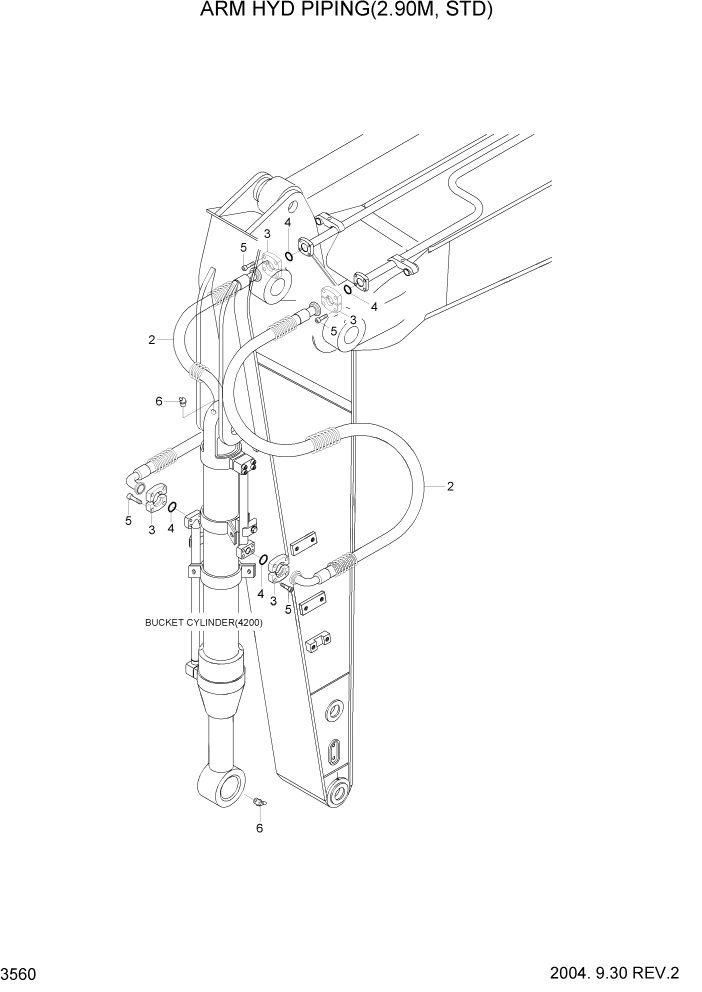 ARM HYD PIPING(2.90M, STD)

3
4
5
4
3
5
2
6
2
5
3
4
4
3
5
BUCKET CYLINDER(4200)
6

3560

2004. 9.30 REV.2