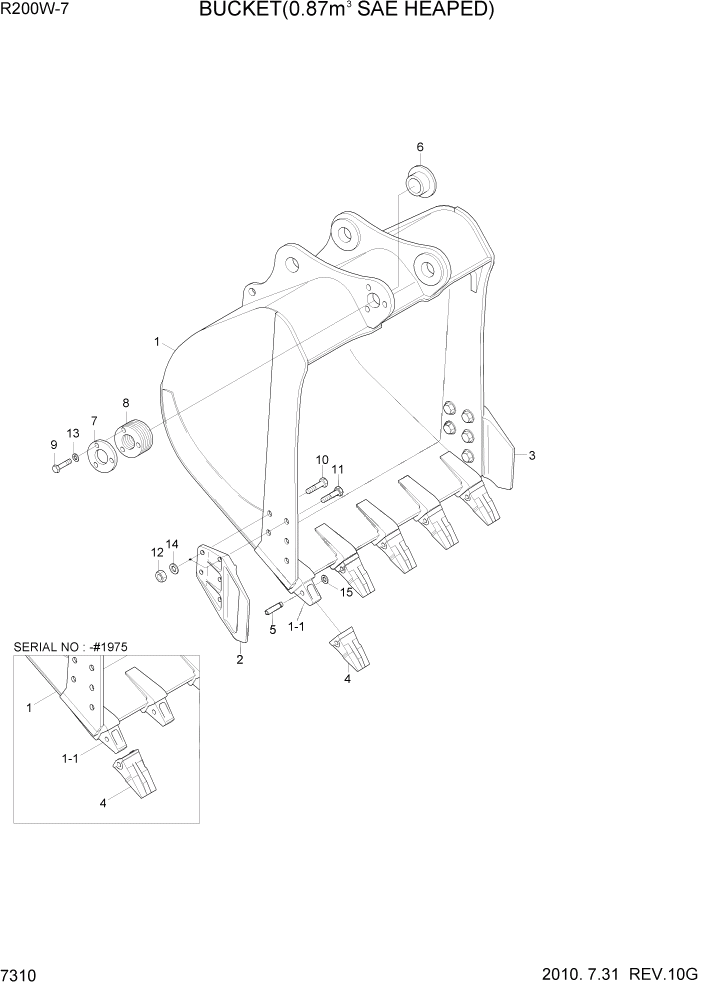 R200W-7

BUCKET(0.87m$^3$ SAE HEAPED)

6

1

8

7

13

9

10

11

3

14

12

15

5

1-1

2

4

SERIAL NO : -#1975

1

1-1

4

7310

2010. 7.31 REV.10G