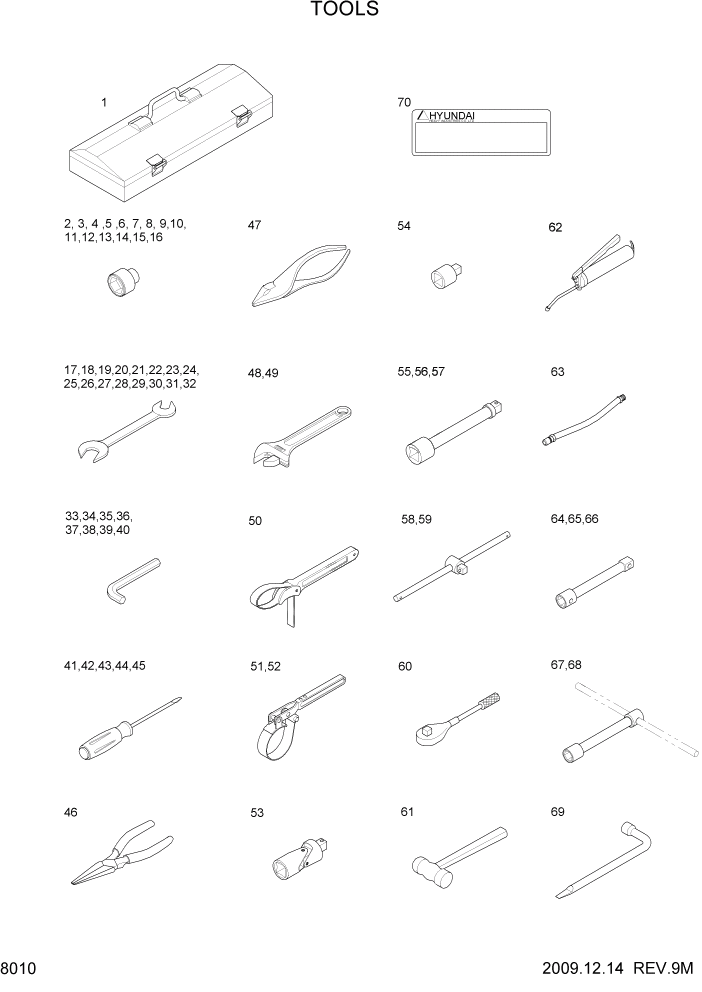 TOOLS

1

70

HYUNDAI

2, 3, 4 ,5 ,6, 7, 8, 9,10, 11,12,13,14,15,16

47

54

62

17,18,19,20,21,22,23,24, 25,26,27,28,29,30,31,32

48,49

55,56,57

63

33,34,35,36, 37,38,39,40

50

58,59

64,65,66

41,42,43,44,45

51,52

60

67,68

46

53

61

69

8010

2009.12.14 REV.9M