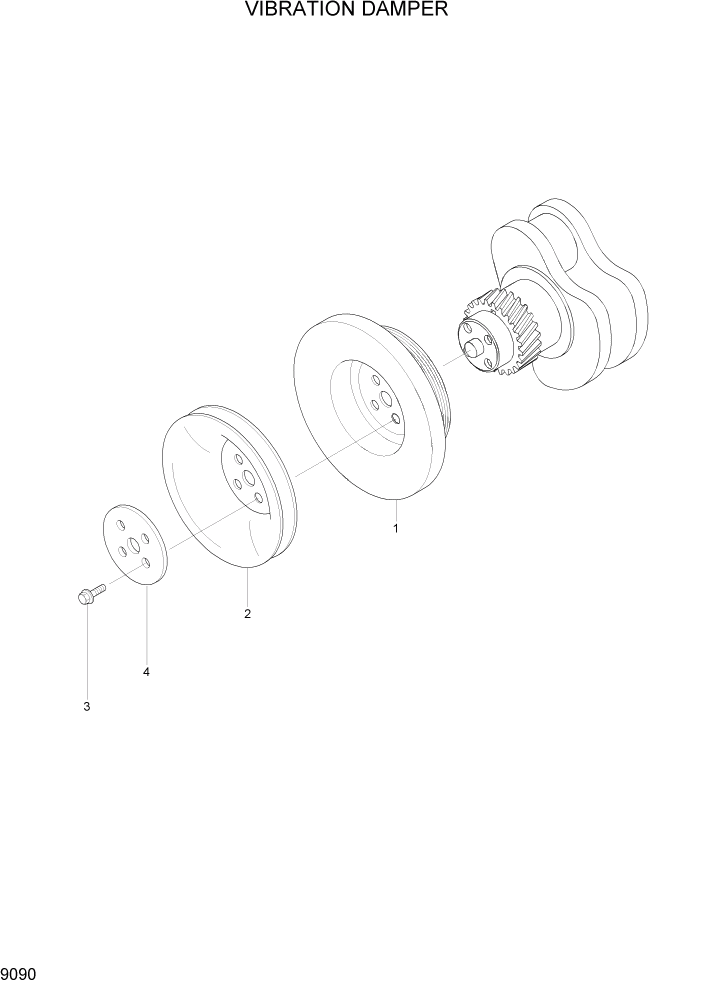 VIBRATION DAMPER

1

2

4

3

9090