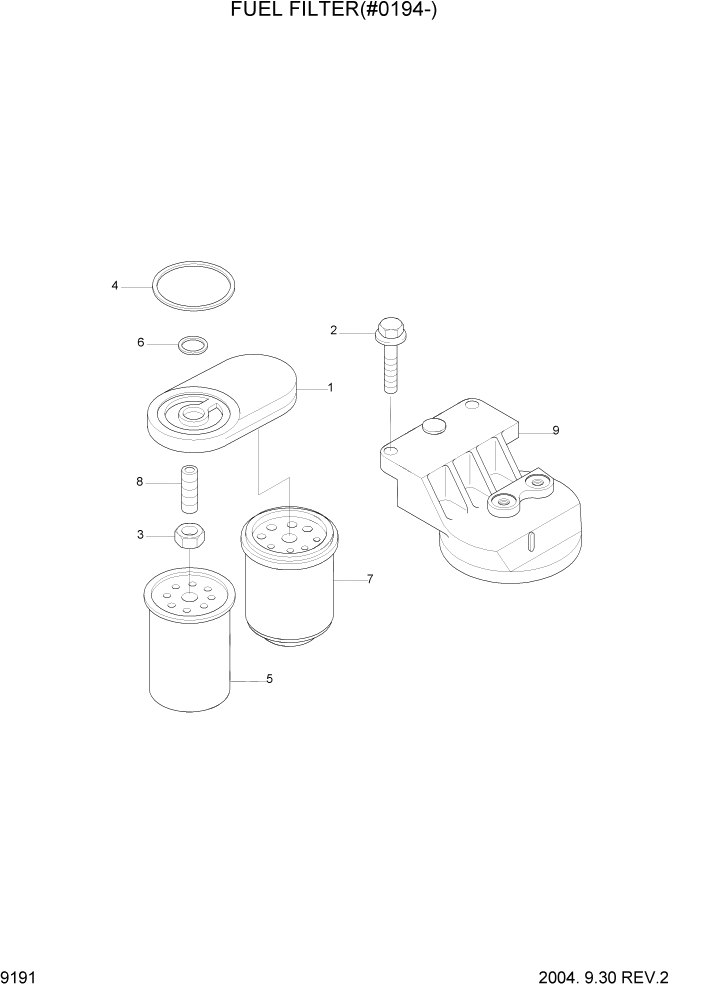 FUEL FILTER(#0194-)

4

6

2

1

9

8

3

7

5

9191

2004. 9.30 REV.2