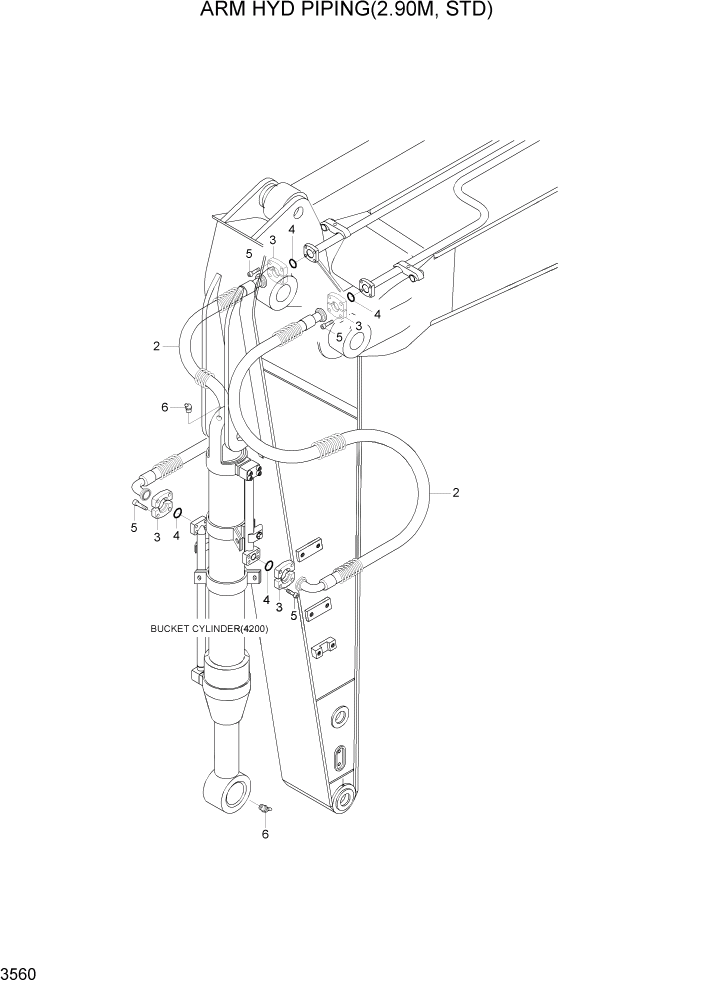 ARM HYD PIPING(2.90M, STD)

3
4
5
4
3
5
2
6
2
5
3
4
4
3
5
BUCKET CYLINDER(4200)
6

3560