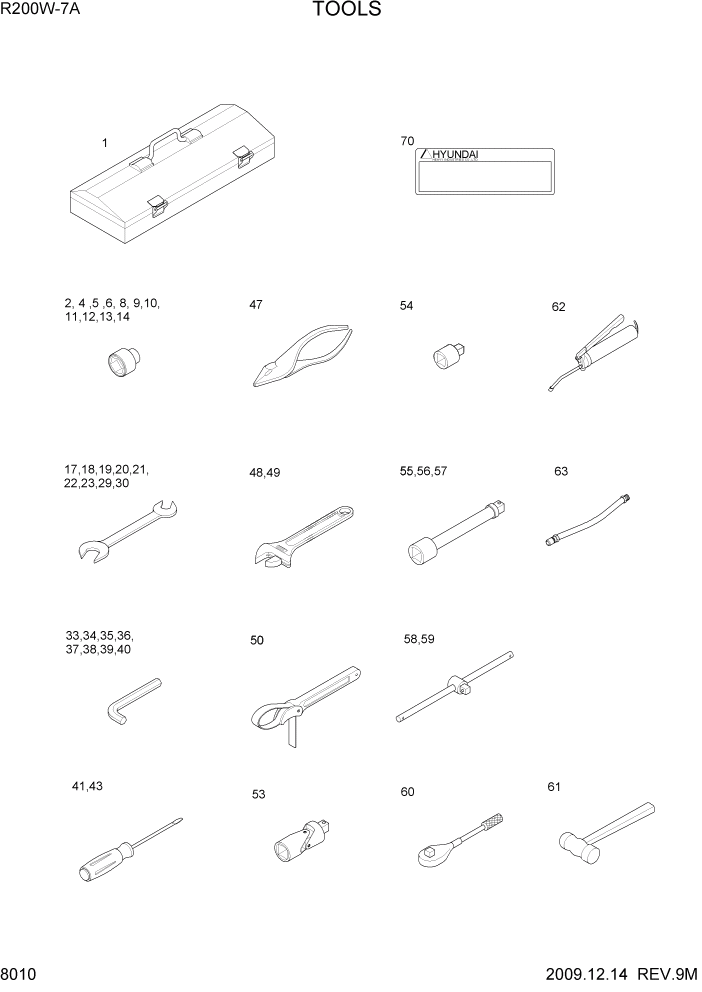 R200W-7A

TOOLS

1

70

HYUNDAI

2, 4 ,5 ,6, 8, 9,10, 11,12,13,14

47

54

62

17,18,19,20,21, 22,23,29,30

48,49

55,56,57

63

33,34,35,36, 37,38,39,40

50

58,59

41,43

53

60

61

8010

2009.12.14 REV.9M