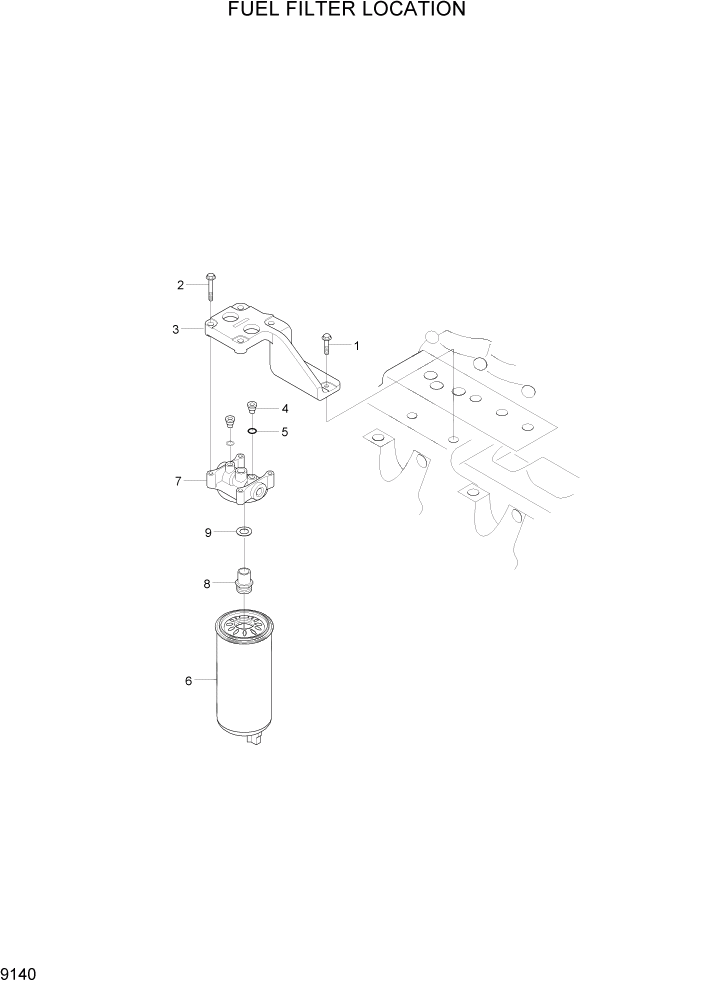 FUEL FILTER LOCATION

2
3
1
4
5
7
9
8
6

9140