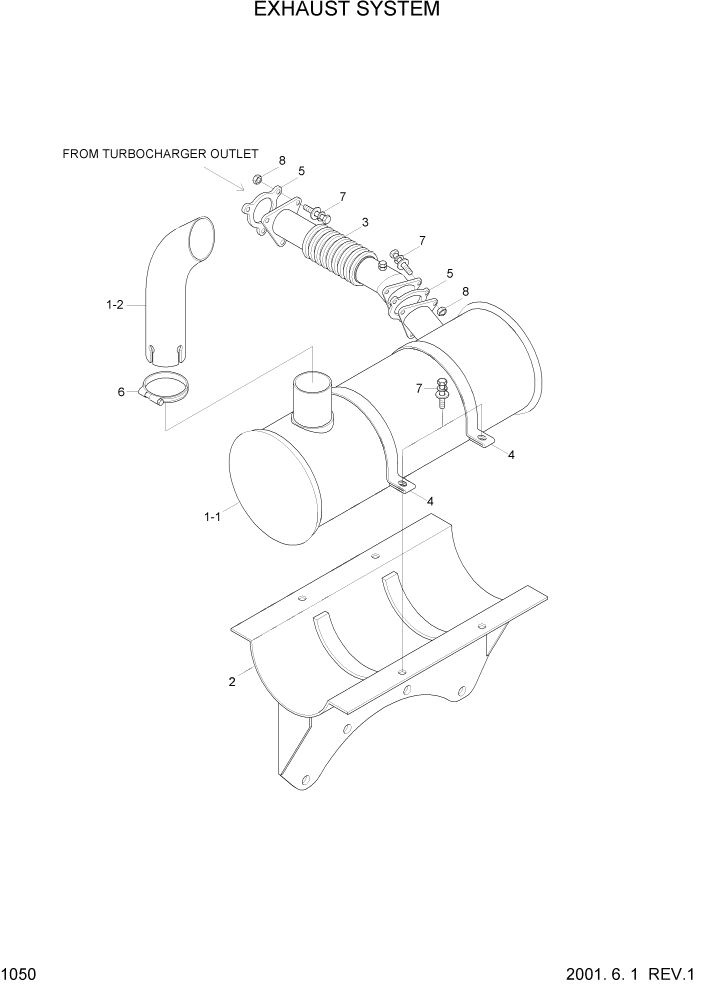 EXHAUST SYSTEM

FROM TURBOCHARGER OUTLET

8
5
7
3
7
5
8
1-2
6
7
4
4
1-1
2

1050

2001. 6. 1 REV.1