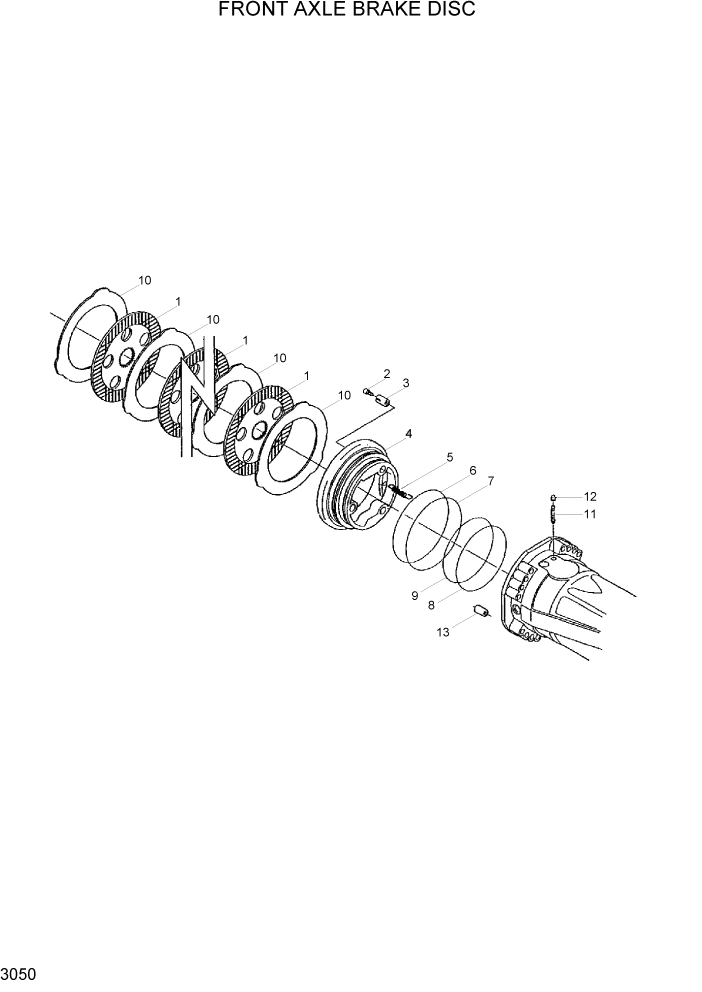 FRONT AXLE BRAKE DISC

10
1
10
1
10
1
10
2
3
4
5
6
7
12
11
9
8
13

3050