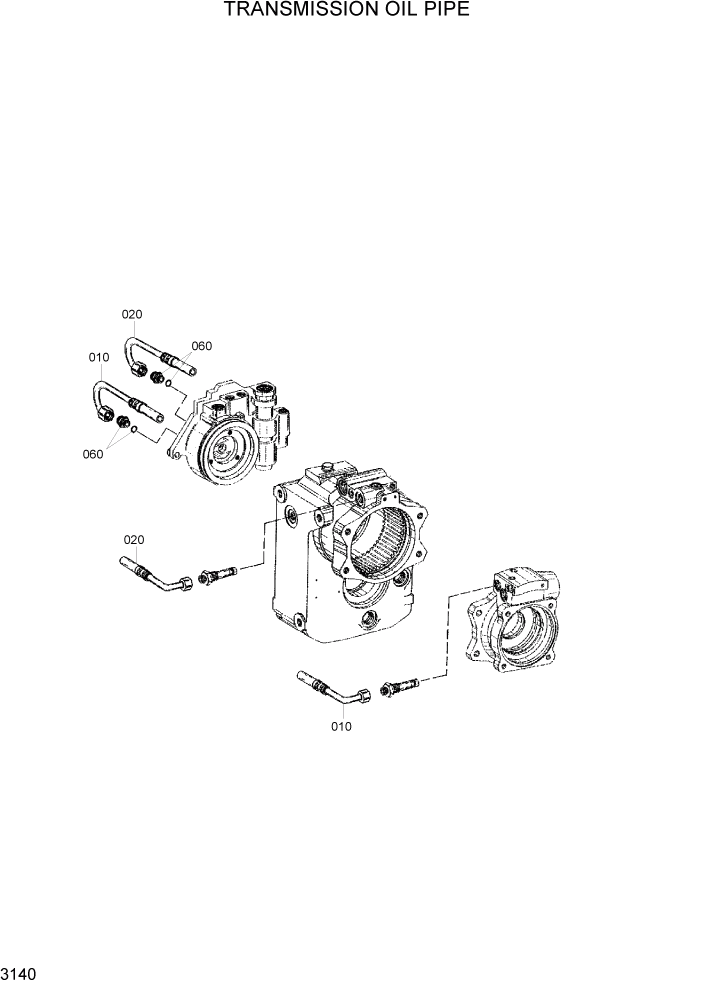 TRANSMISSION OIL PIPE

020

060

010

060

020

010

3140