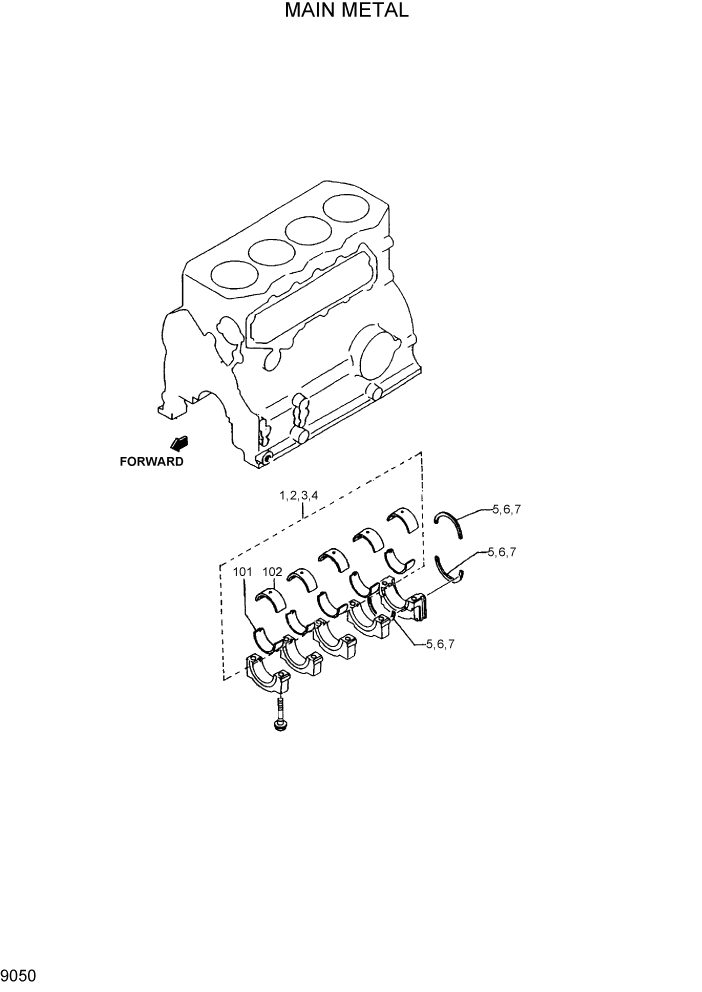 MAIN METAL

FORWARD

1,2,3,4

5,6,7

5,6,7

101

102

5,6,7

9050