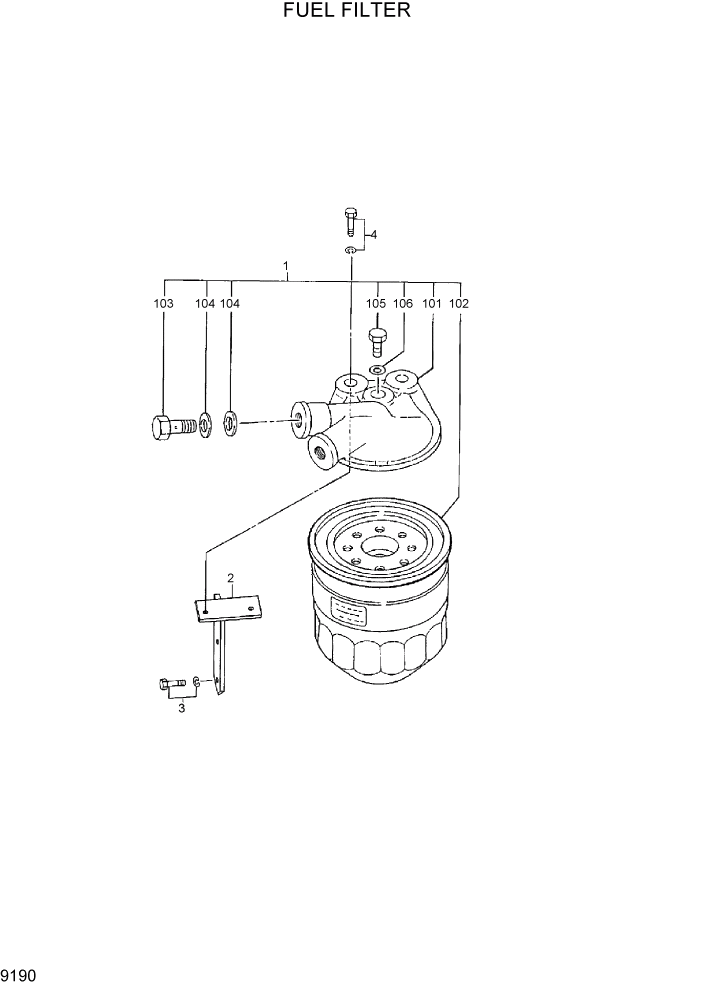 FUEL FILTER

4

1

103 104 104 105 106 101 102

2

3

9190