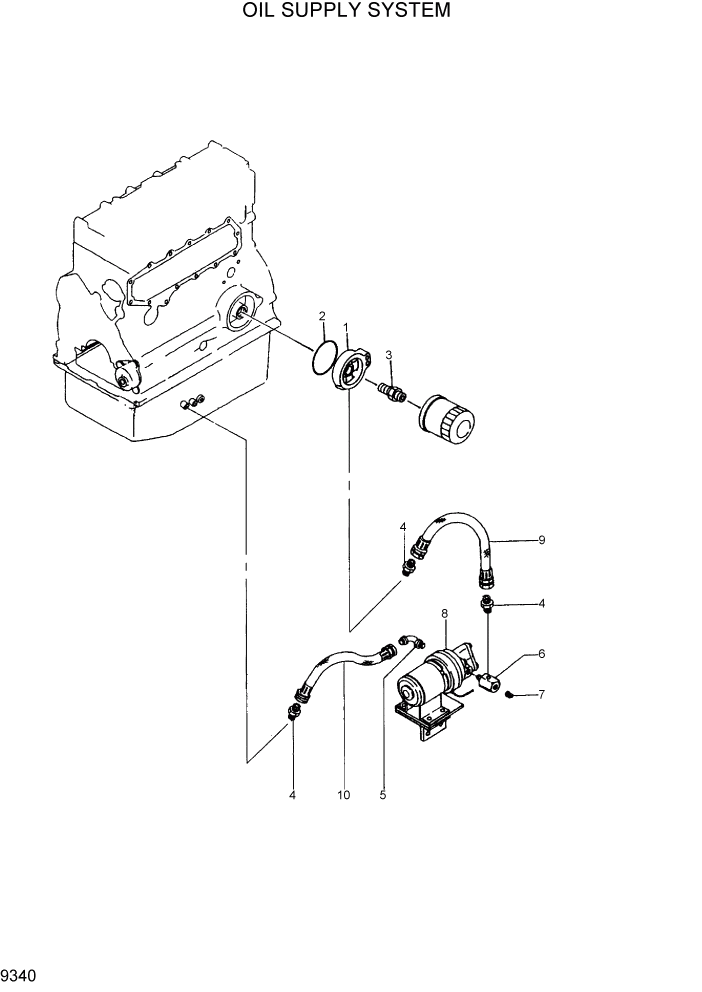 OIL SUPPLY SYSTEM

2
1
3
4
9
4
8
6
7
4
10
5

9340