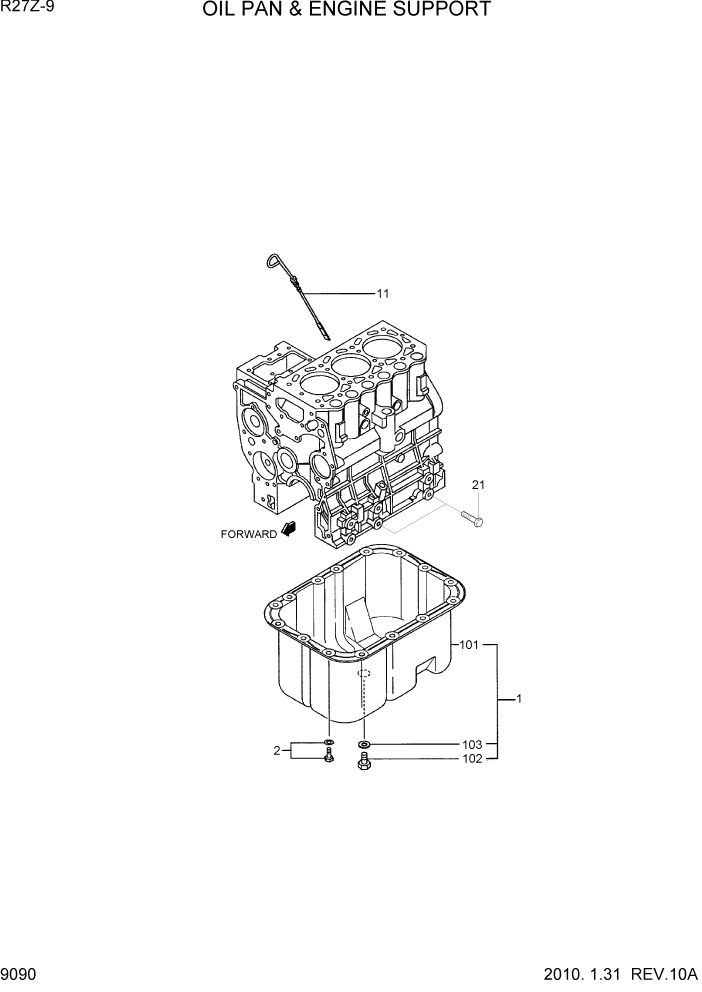 R27Z-9

OIL PAN & ENGINE SUPPORT

11

21

FORWARD

101

1

2

103

102

9090

2010. 1.31 REV.10A