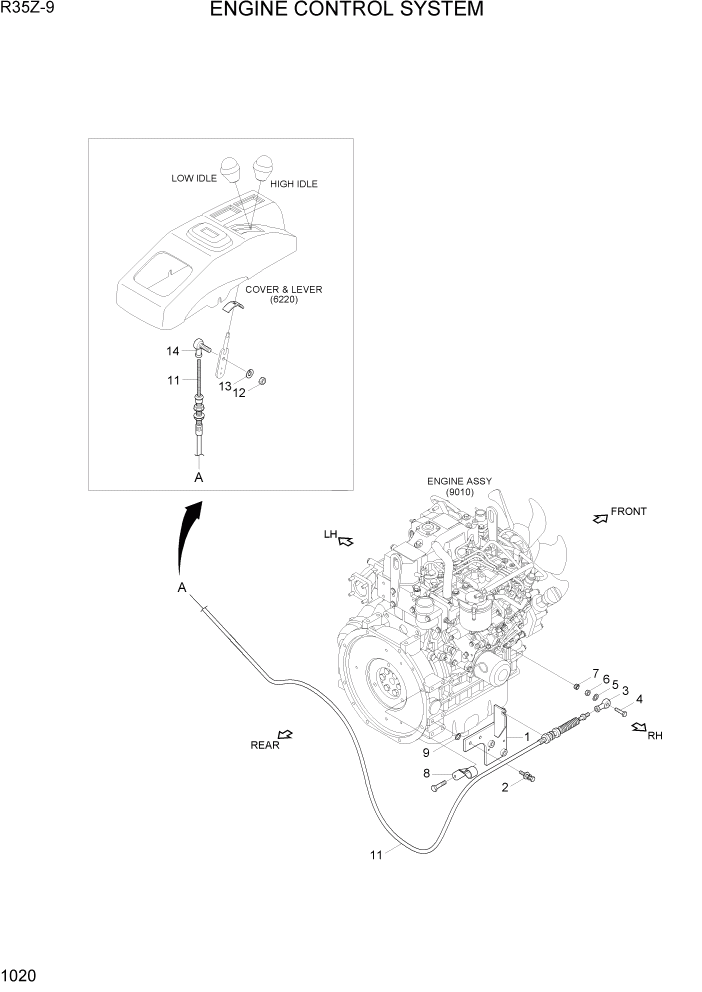 R35Z-9

ENGINE CONTROL SYSTEM

LOW IDLE

HIGH IDLE

COVER & LEVER
(6220)

14

11

13

12

A

ENGINE ASSY
(9010)

FRONT

LH

A

7

6

5

3

4

RH

REAR

9

1

8

2

11

1020