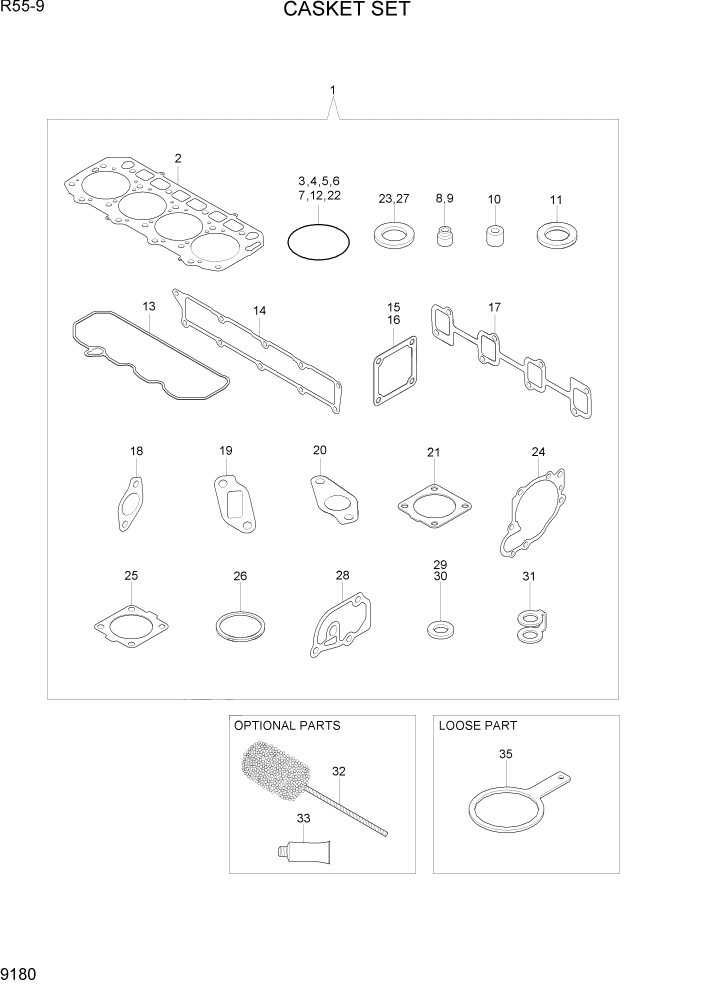 R55-9

CASKET SET

1

2

3,4,5,6
7,12,22

23,27

8,9

10

11

13

14

15
16

17

18

19

20

21

24

25

26

28

29
30

31

OPTIONAL PARTS

32

33

LOOSE PART

35

9180