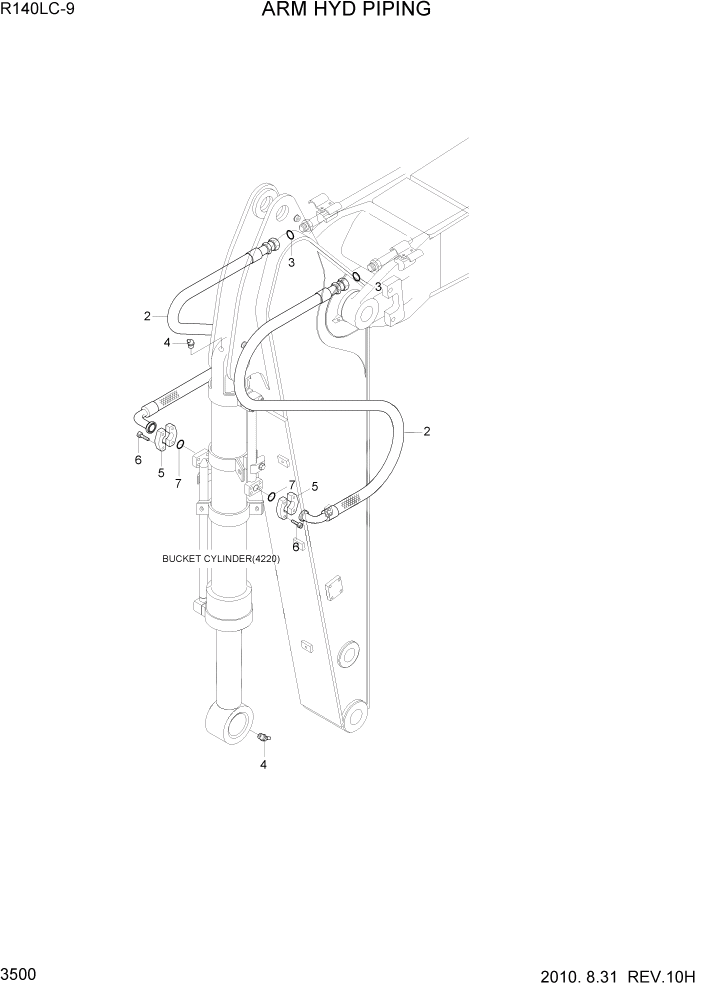 R140LC-9

ARM HYD PIPING

3
3
2
4
2
6
5
7
7
5
6
BUCKET CYLINDER(4220)
4

3500

2010. 8.31 REV.10H