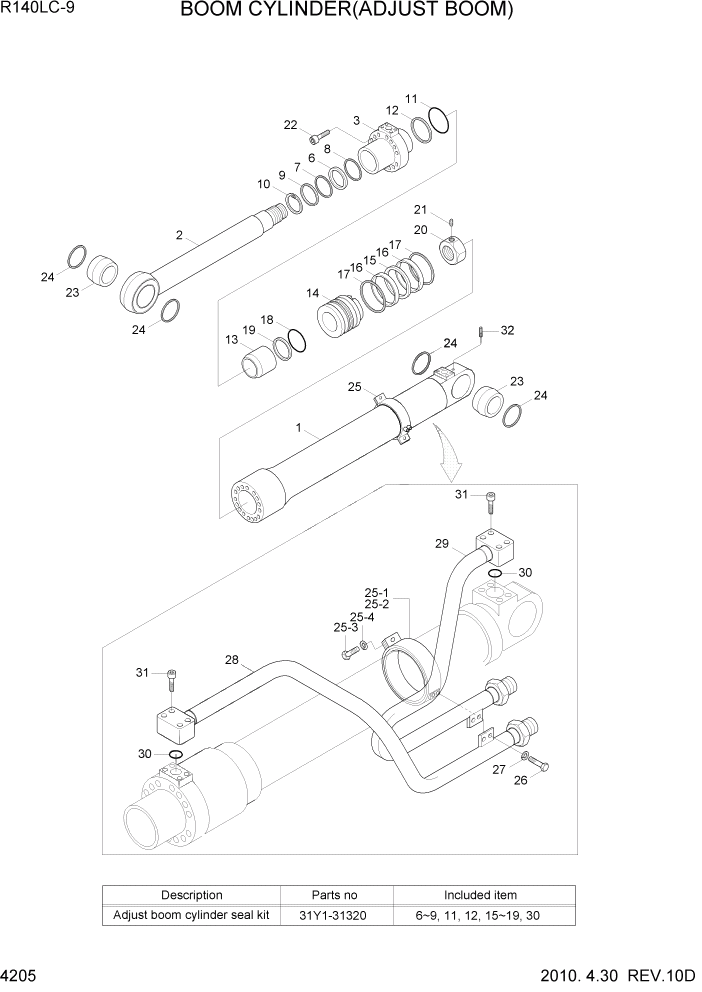 R140LC-9
BOOM CYLINDER(ADJUST BOOM)

11
12
3
22
8
6
7
9
10
2
21
20
17
16
15
16
17
14
24
23
24
18
19
13
32
24
25
23
24
1
31
29
30
25-1
25-2
25-4
25-3
31
28
30
27
26

| Description | Parts no | Included item |
|---|---|---|
| Adjust boom cylinder seal kit | 31Y1-31320 | 6~9, 11, 12, 15~19, 30 |

4205
2010. 4.30 REV.10D