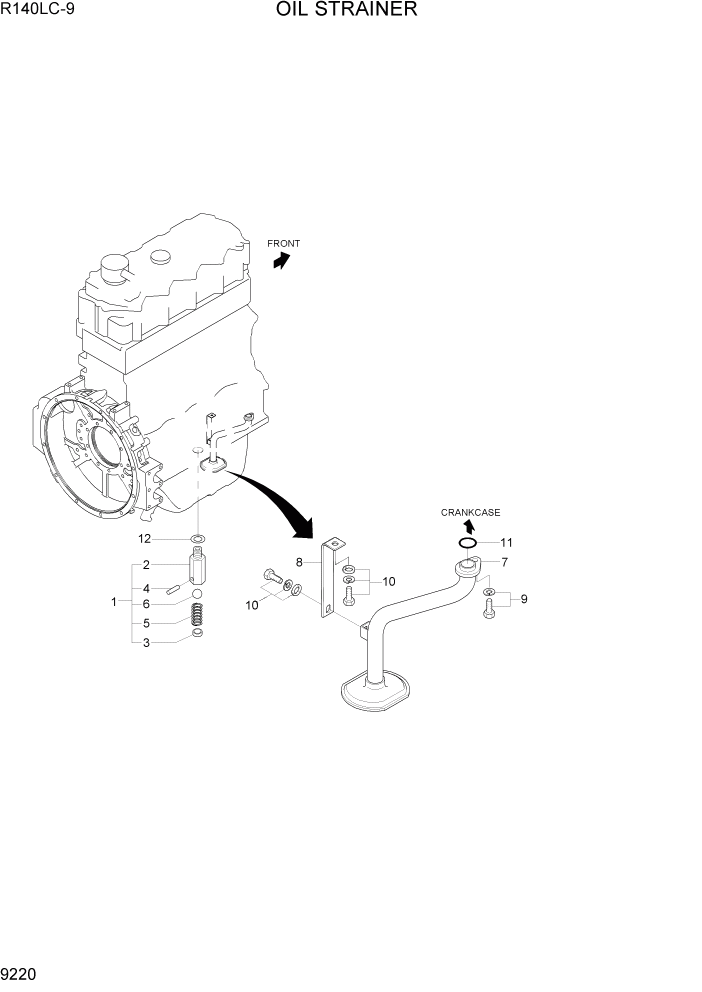 R140LC-9

OIL STRAINER

FRONT

CRANKCASE

12
2
4
1
6
5
3
8
10
10
11
7
9

9220