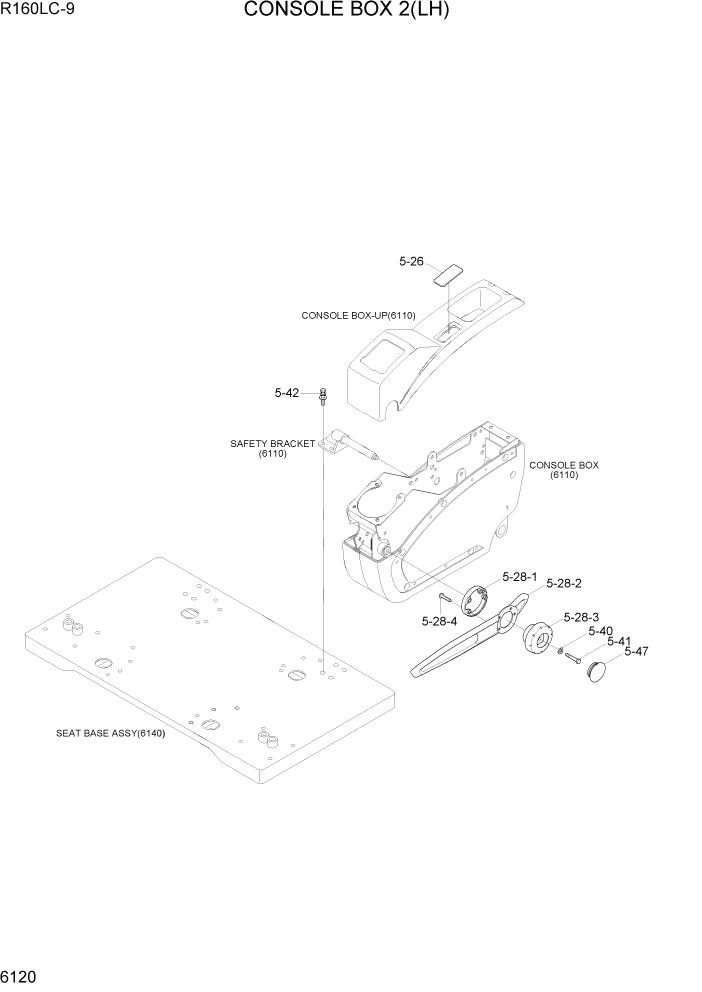 R160LC-9

CONSOLE BOX 2(LH)

5-26

CONSOLE BOX-UP(6110)

5-42

SAFETY BRACKET (6110)

CONSOLE BOX (6110)

5-28-1

5-28-2

5-28-4

5-28-3

5-40

5-41

5-47

SEAT BASE ASSY(6140)

6120