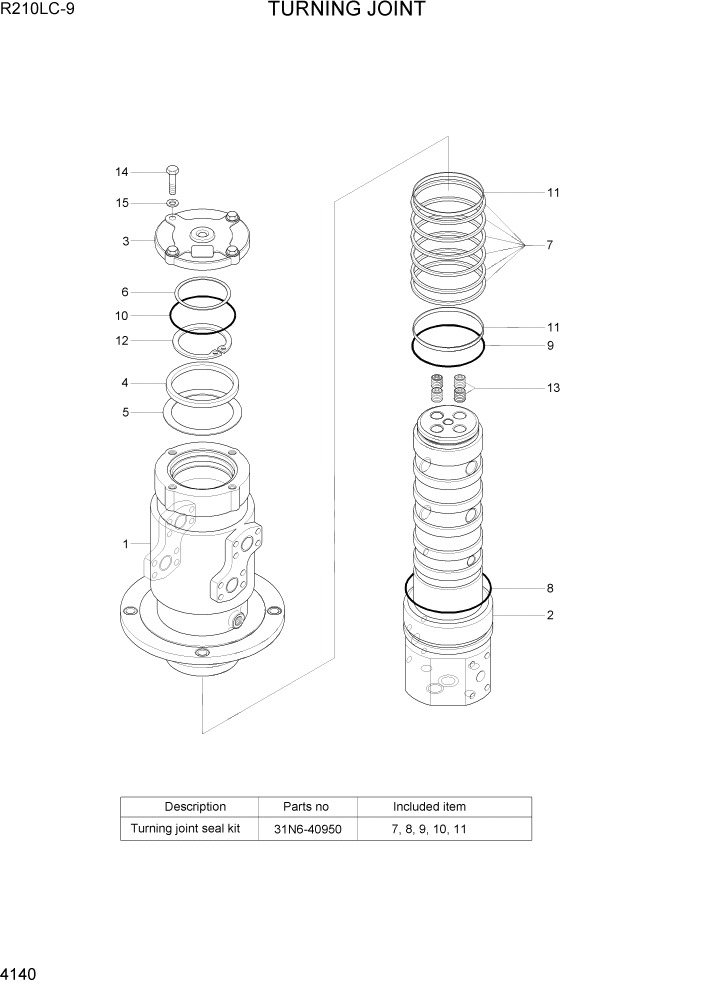 R210LC-9

TURNING JOINT

14
15
3
6
10
12
4
5
1

11
7
11
9
13
8
2

| Description | Parts no | Included item |
|---|---|---|
| Turning joint seal kit | 31N6-40950 | 7, 8, 9, 10, 11 |

4140