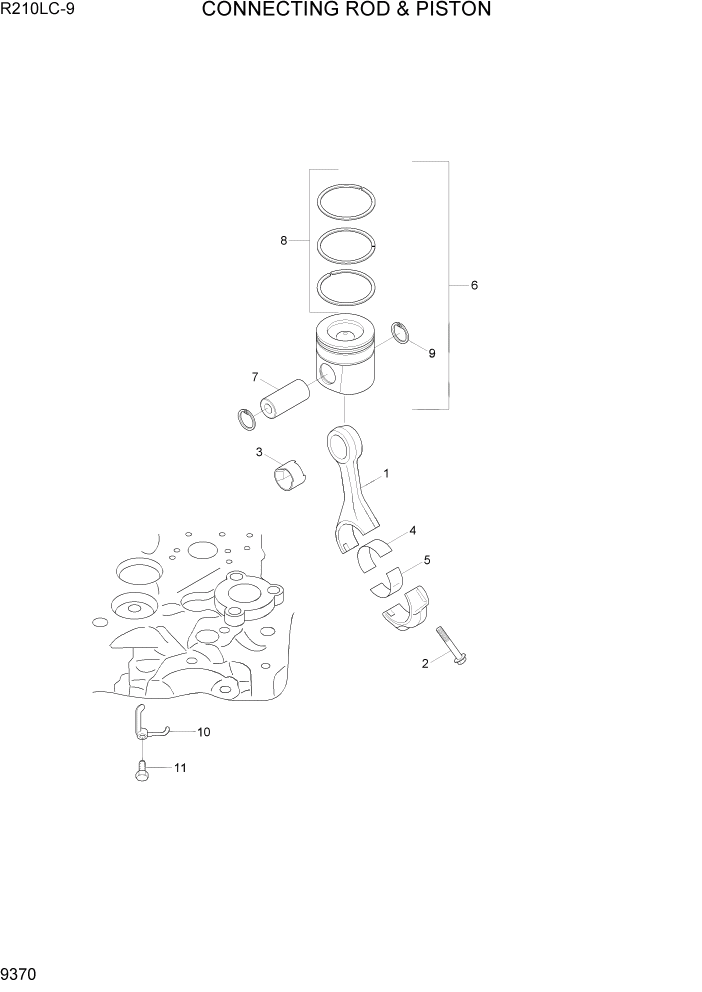 R210LC-9
CONNECTING ROD & PISTON

8
6
9
7
3
1
4
5
2
10
11

9370