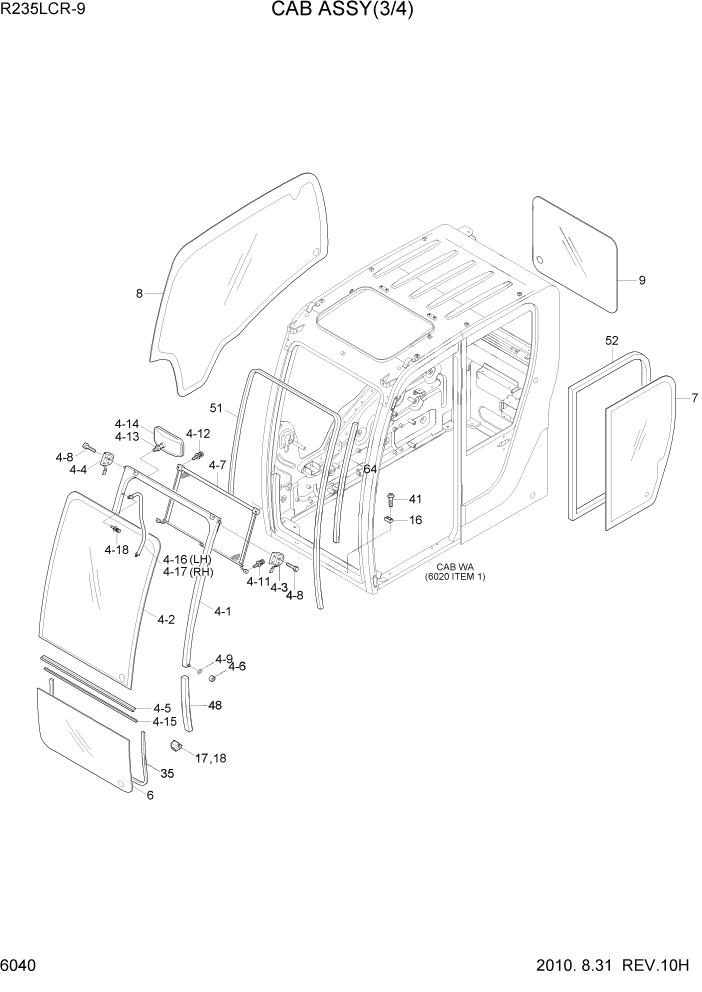 R235LCR-9

CAB ASSY(3/4)

8

9

52

7

51

4-14

4-13

4-12

4-8

4-4

4-7

64

41

16

4-18

4-16 (LH)

4-17 (RH)

4-11

4-3

4-8

CAB WA
(6020 ITEM 1)

4-2

4-1

4-9

4-6

48

4-5

4-15

17,18

35

6

6040

2010. 8.31 REV.10H