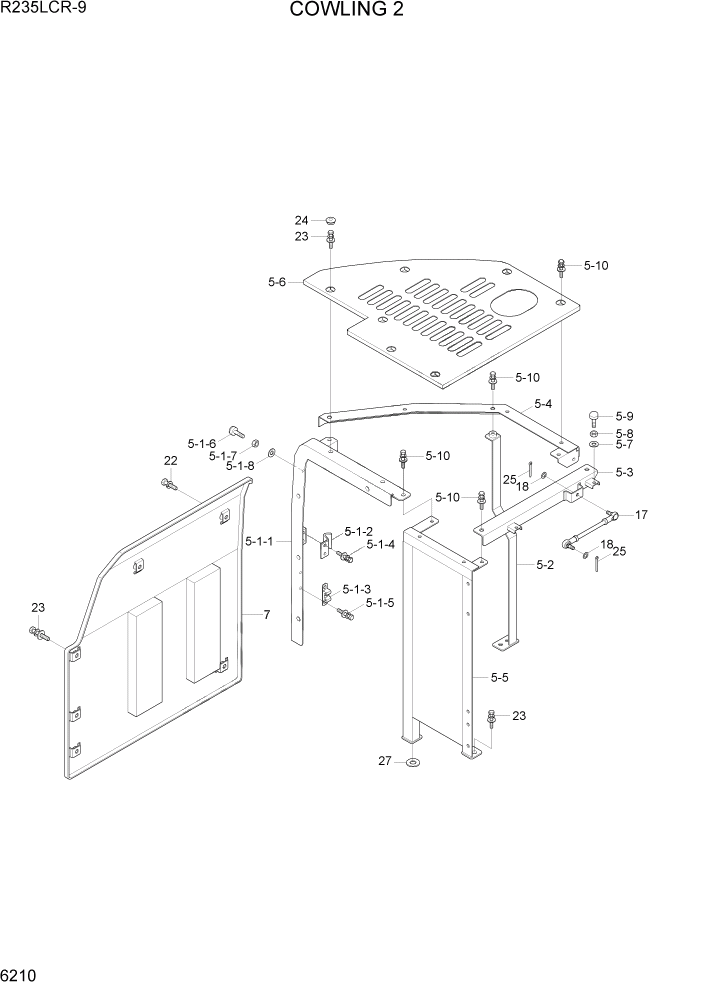 R235LCR-9

COWLING 2

24
23
5-6
5-10
5-10
5-4
5-9
5-8
5-7
5-1-6
5-1-7
5-1-8
22
5-10
25
18
5-3
5-10
17
5-1-1
5-1-2
5-1-4
18
25
5-2
5-1-3
5-1-5
23
7
5-5
23
27

6210