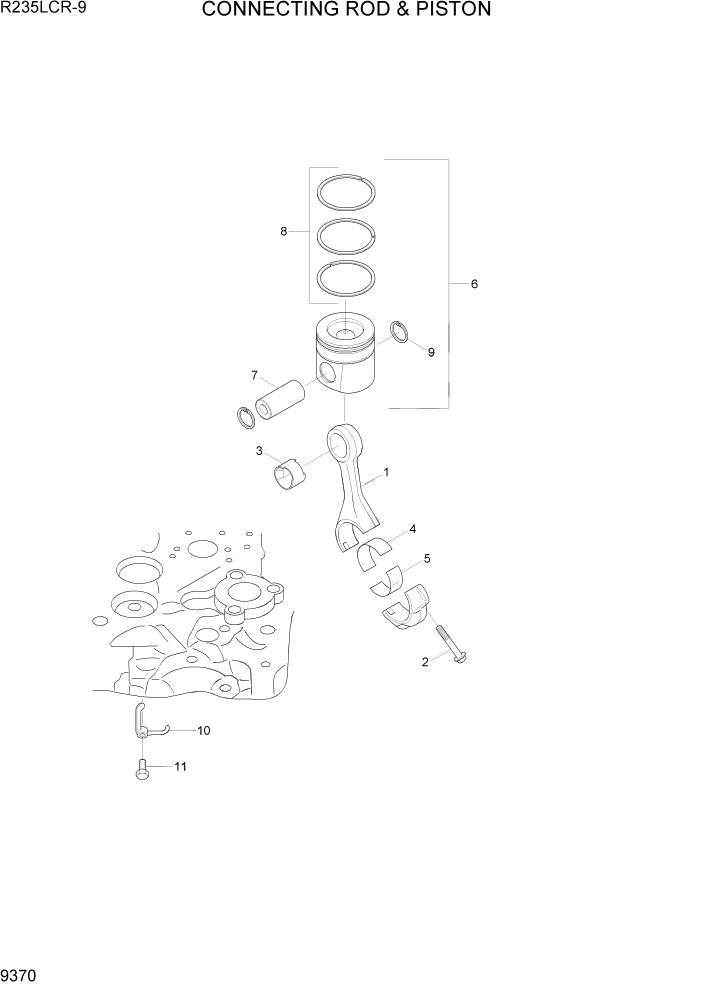 R235LCR-9 CONNECTING ROD & PISTON

8
6
9
7
3
1
4
5
2
10
11

9370