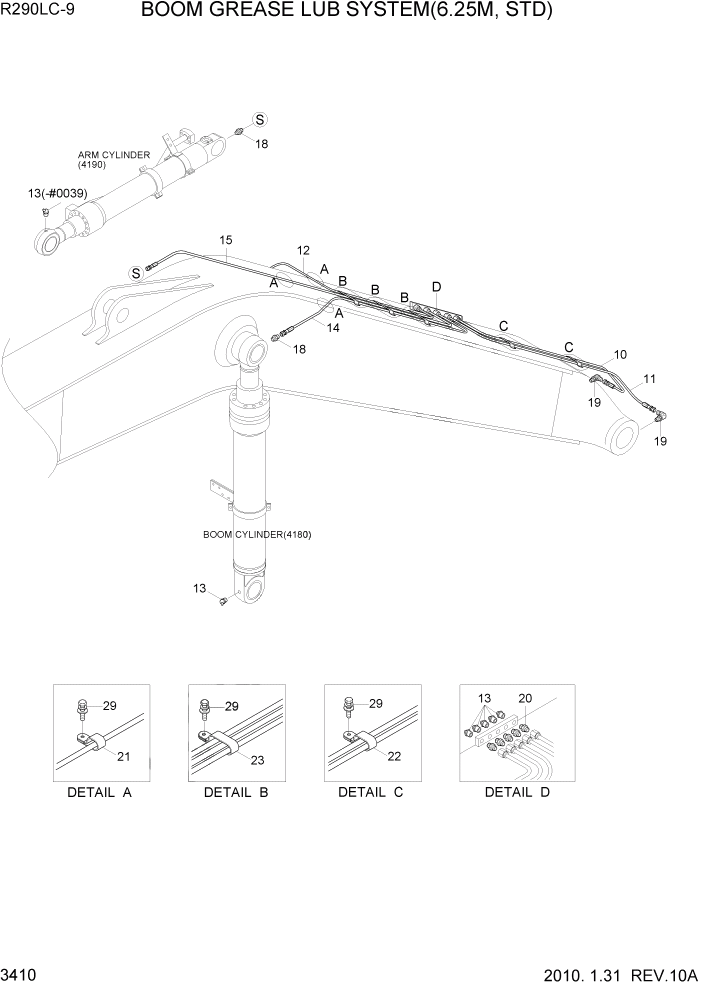 R290LC-9 BOOM GREASE LUB SYSTEM(6.25M, STD)

S
18
ARM CYLINDER
(4190)
13(-#0039)
15
12
S
A
A
B
B
B
D
A
14
18
C
C
10
11
19
19
BOOM CYLINDER(4180)
13

29
21
DETAIL A

29
23
DETAIL B

29
22
DETAIL C

13
20
DETAIL D

3410
2010. 1.31 REV.10A