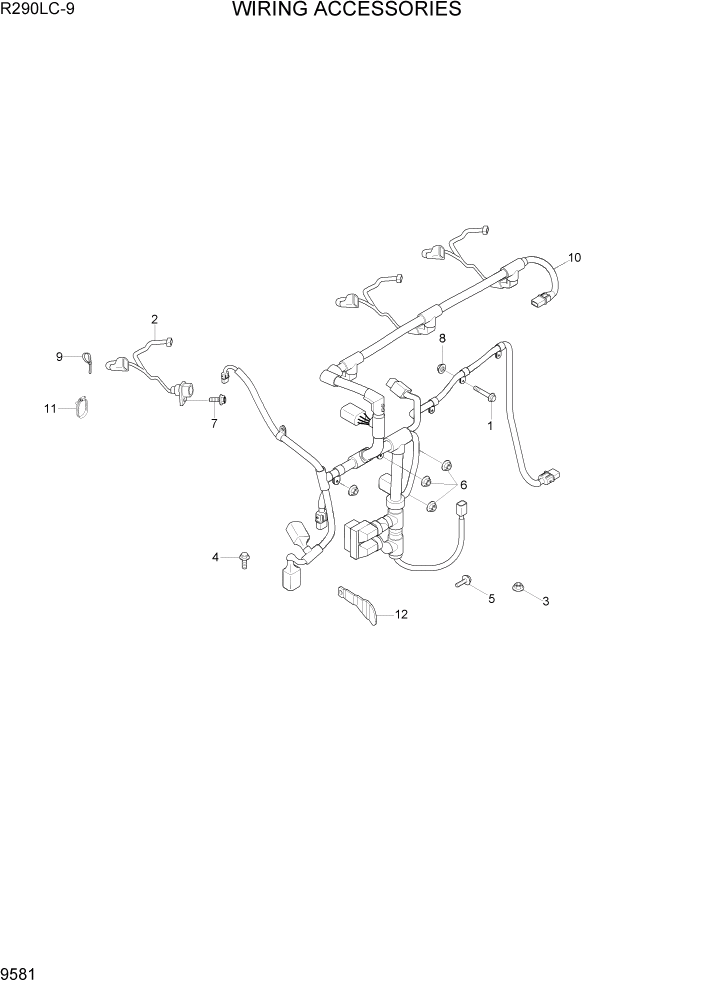 R290LC-9 WIRING ACCESSORIES

10

2

8

9

11

7

1

6

4

5

3

12

9581