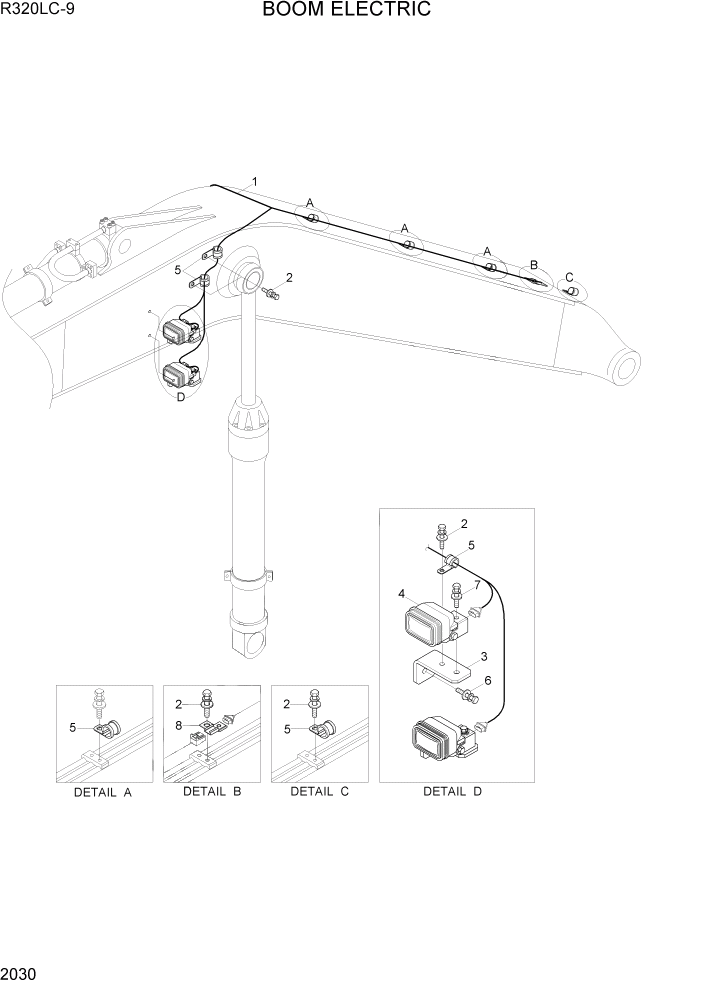 R320LC-9

BOOM ELECTRIC

1
A
A
A
B
C
5
2
D

2
5
7
4
3
6

5

2
8

2
5

DETAIL A
DETAIL B
DETAIL C
DETAIL D

2030