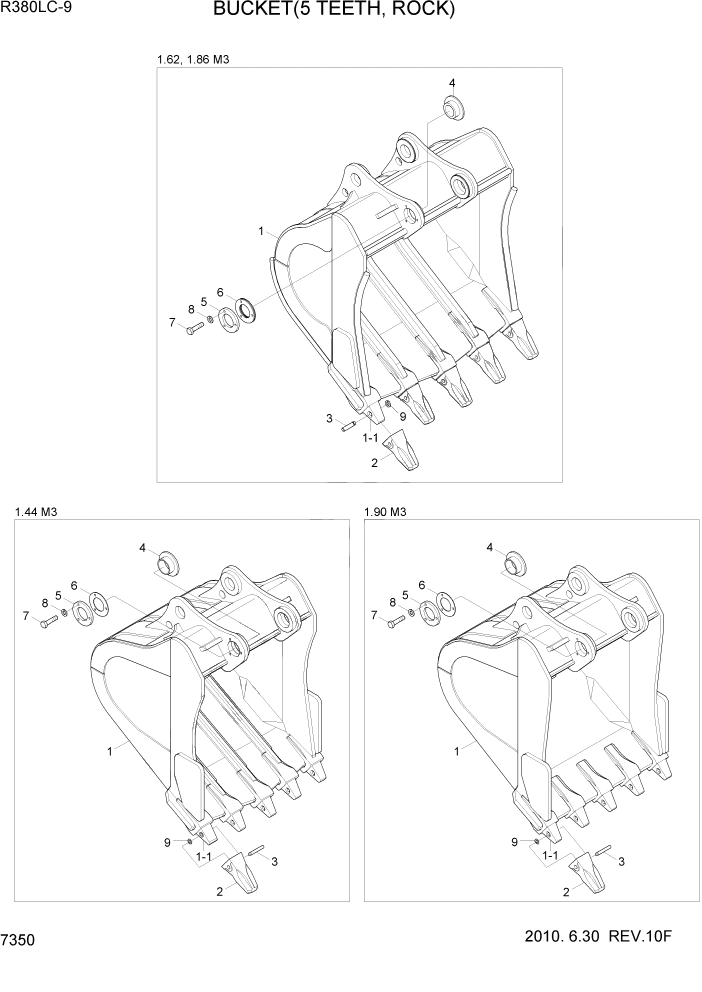 R380LC-9

BUCKET(5 TEETH, ROCK)

1.62, 1.86 M3

4
1
6
5
8
7
3
9
1-1
2

1.44 M3

4
6
5
8
7
1
9
1-1
3
2

1.90 M3

4
6
5
8
7
1
9
1-1
3
2

7350

2010. 6.30 REV.10F