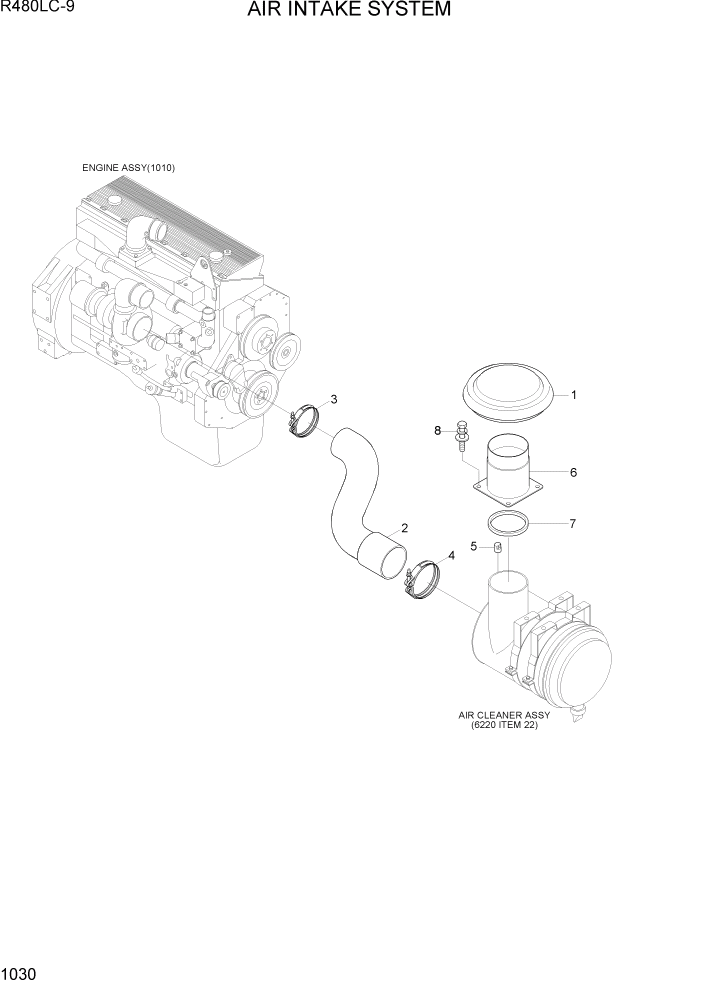 R480LC-9

AIR INTAKE SYSTEM

ENGINE ASSY(1010)

3

1

8

6

2

7

5

4

AIR CLEANER ASSY
(6220 ITEM 22)

1030