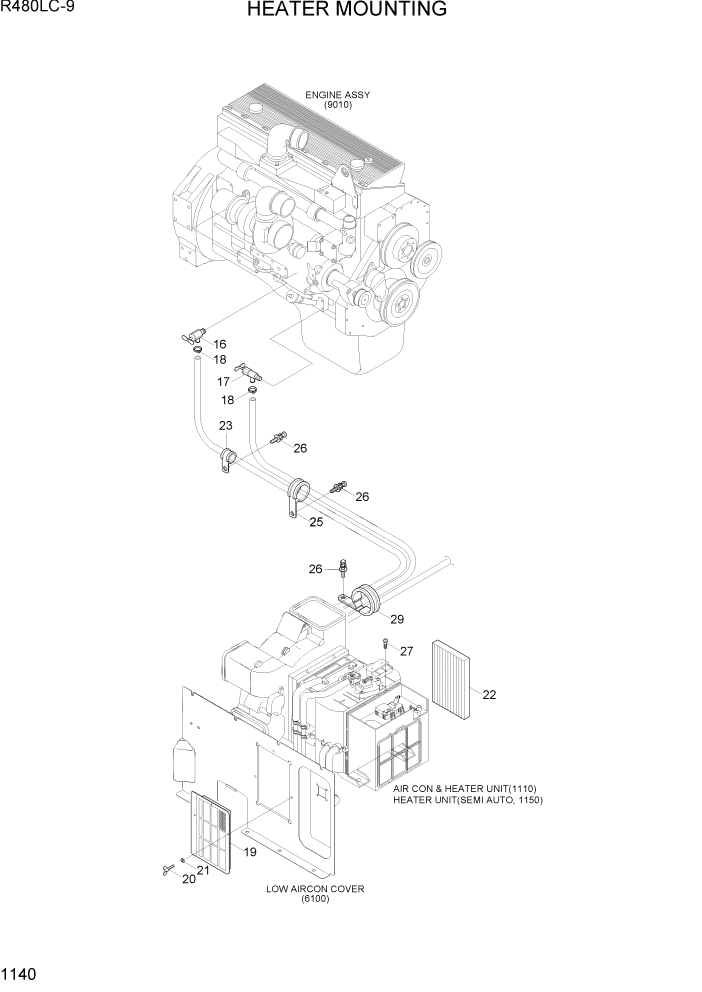 R480LC-9

HEATER MOUNTING

ENGINE ASSY
(9010)

16
18
17
18
23
26
26
25
26
29
27
22

AIR CON & HEATER UNIT(1110)
HEATER UNIT(SEMI AUTO, 1150)

19
21
20

LOW AIRCON COVER
(6100)

1140