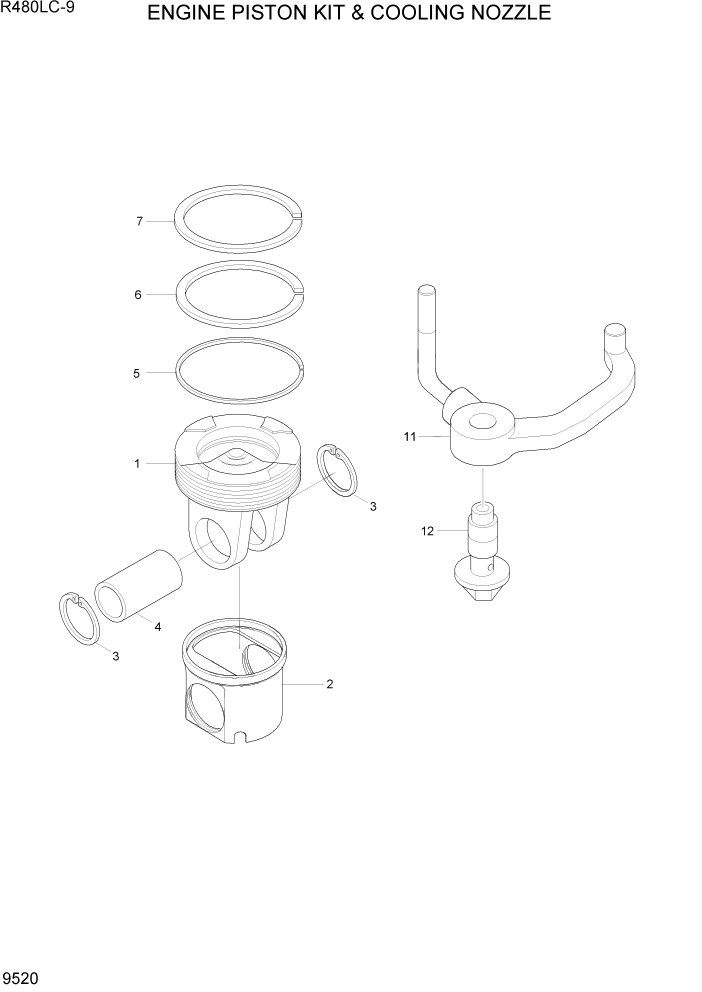 R480LC-9
ENGINE PISTON KIT & COOLING NOZZLE

7
6
5
1
3
11
12
4
3
2

9520