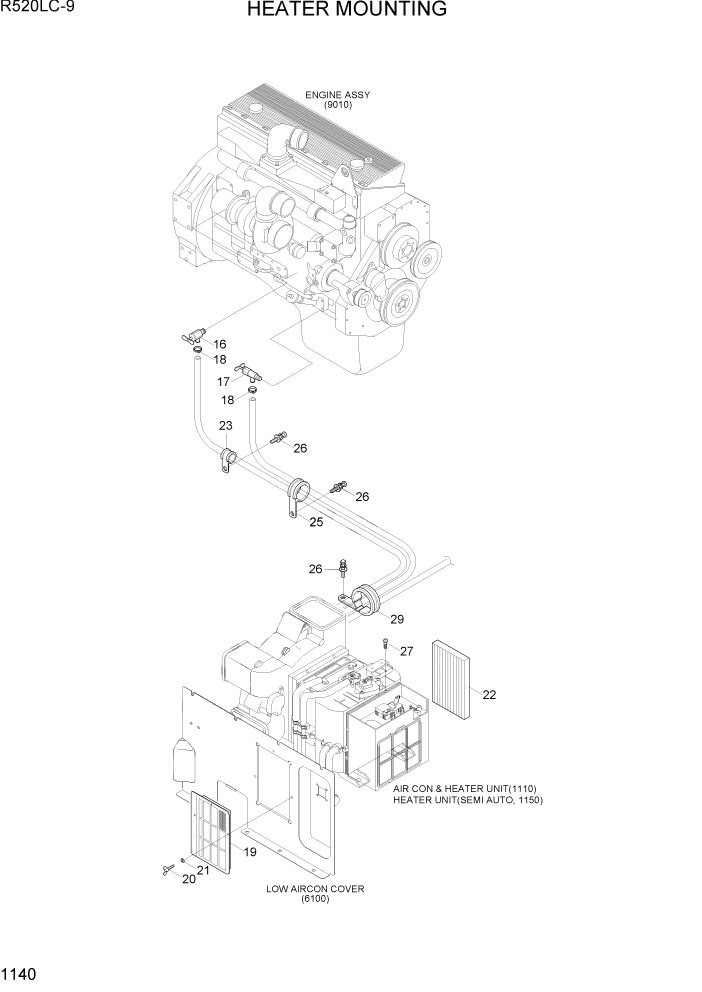 R520LC-9

HEATER MOUNTING

ENGINE ASSY
(9010)

16
18
17
18
23
26
26
25
26
29
27
22

AIR CON & HEATER UNIT(1110)
HEATER UNIT(SEMI AUTO, 1150)

19
21
20

LOW AIRCON COVER
(6100)

1140