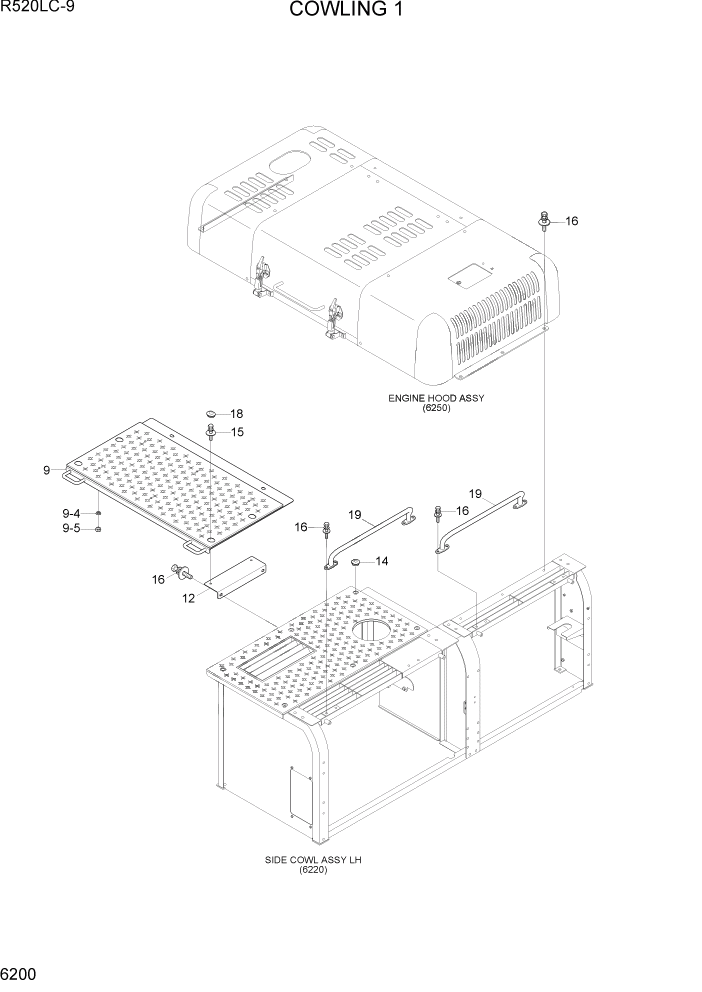 R520LC-9

COWLING 1

16

ENGINE HOOD ASSY
(6250)

18
15

9

9-4
9-5

19
16
19
16
14

16
12

SIDE COWL ASSY LH
(6220)

6200