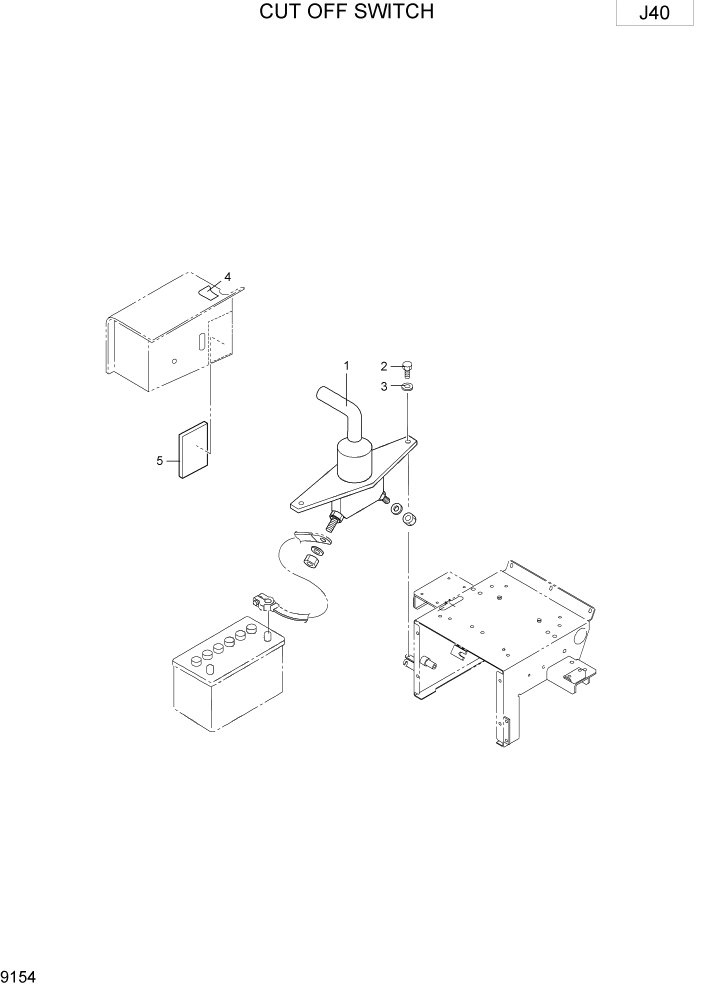 CUT OFF SWITCH

J40

4

1

2

3

5

9154