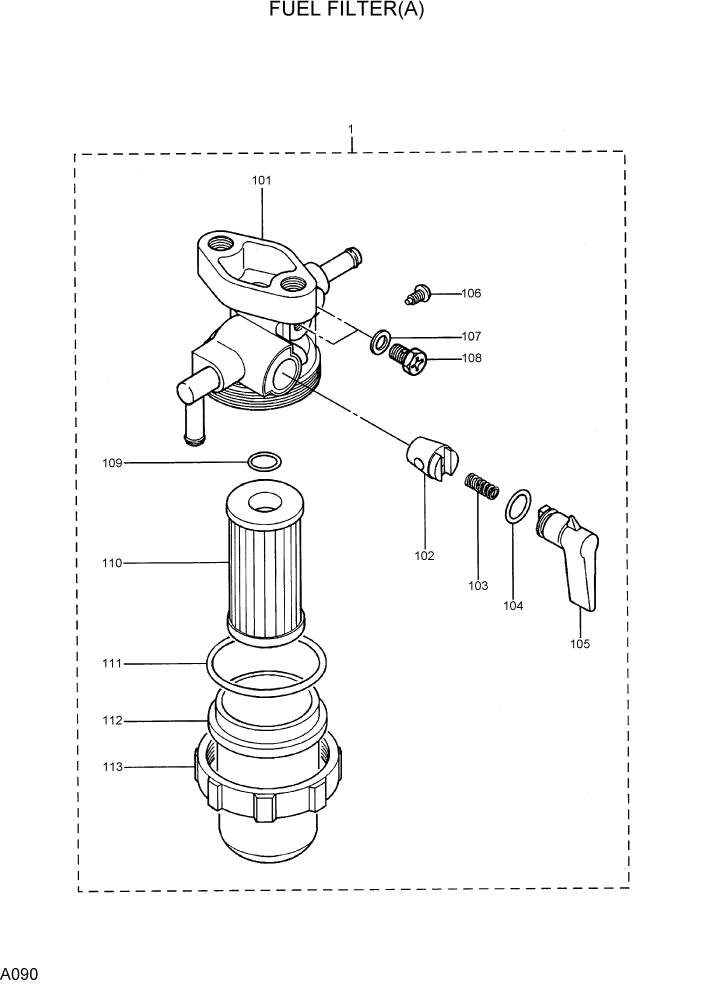 FUEL FILTER(A)

1

101

106

107

108

109

102

103

104

105

110

111

112

113

A090