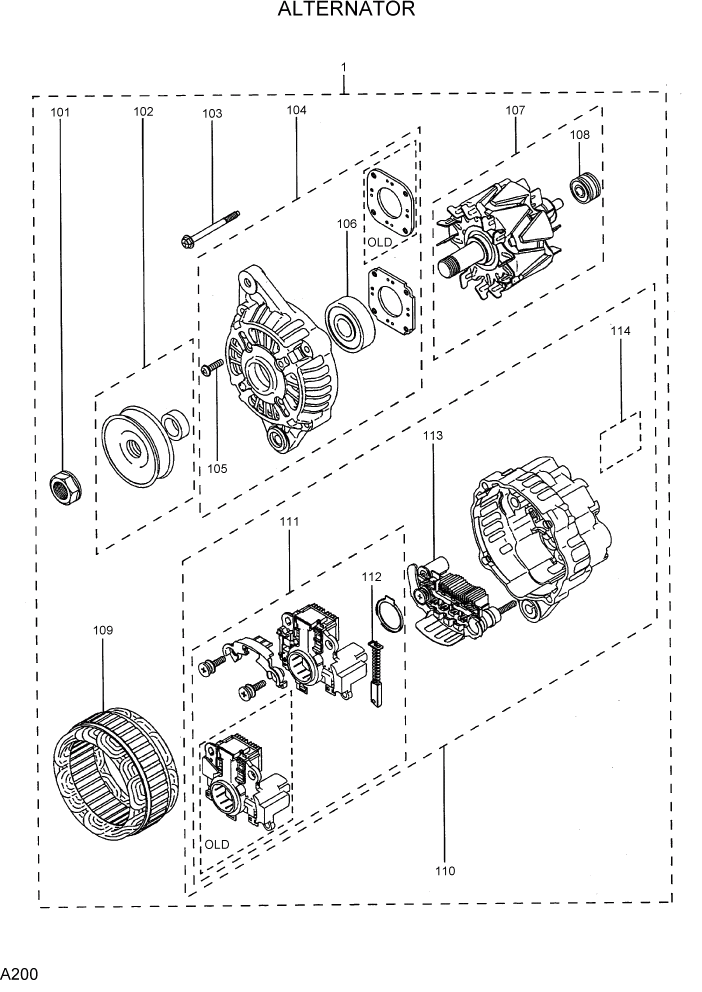 ALTERNATOR

1

101

102

103

104

107

108

106

OLD

114

105

113

111

112

109

OLD

110

A200