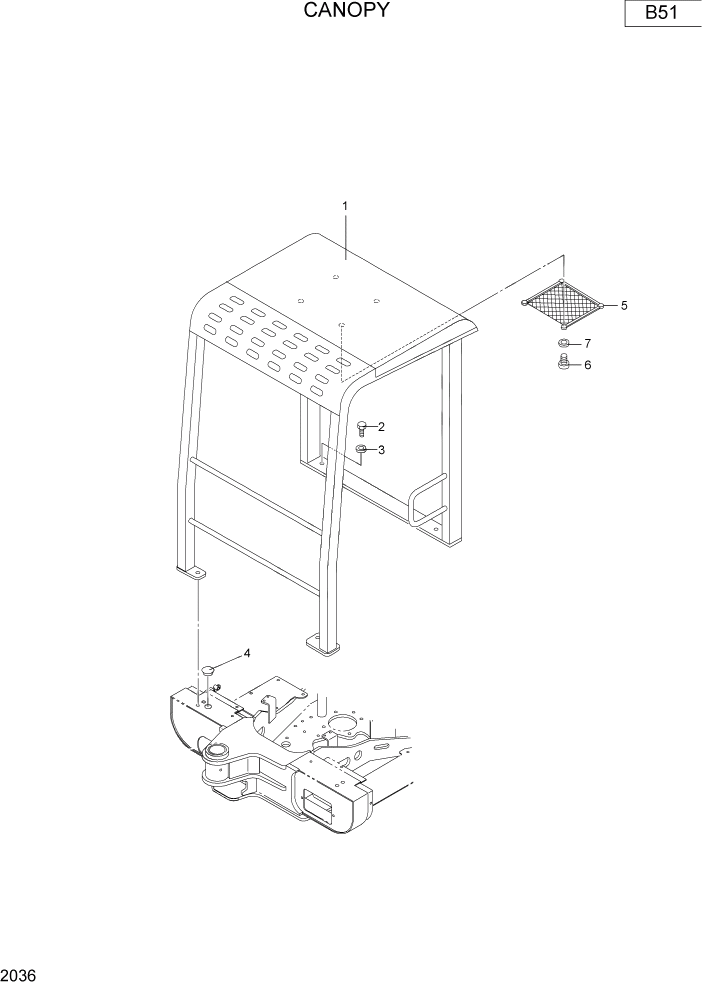 CANOPY

B51

1

5

7

6

2

3

4

2036