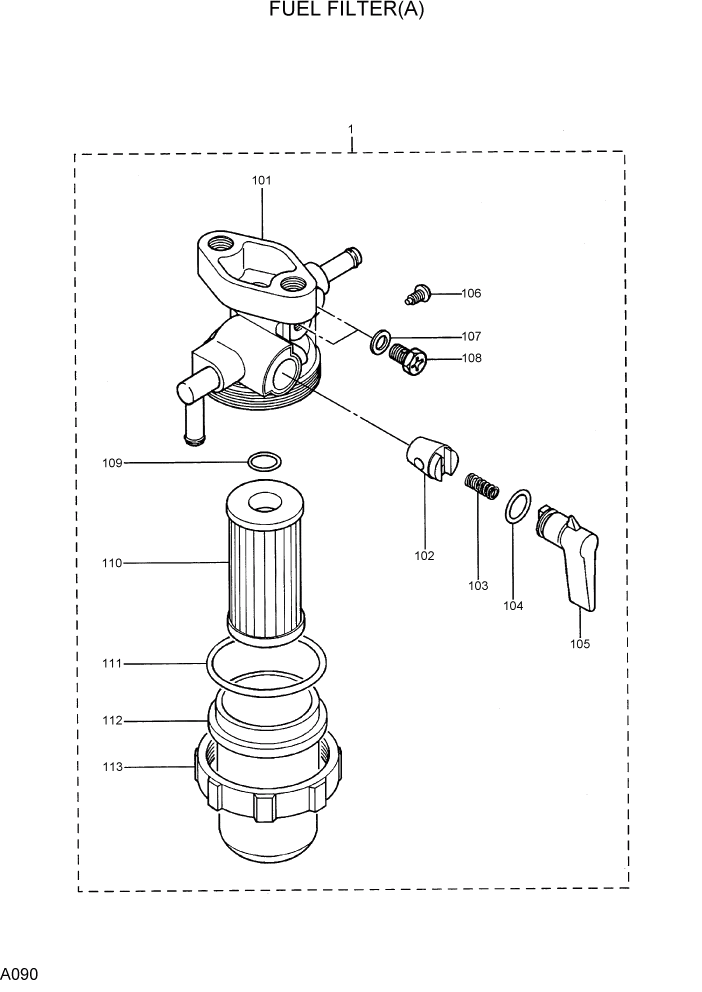 FUEL FILTER(A)

1

101

106

107

108

109

102

103

104

105

110

111

112

113

A090