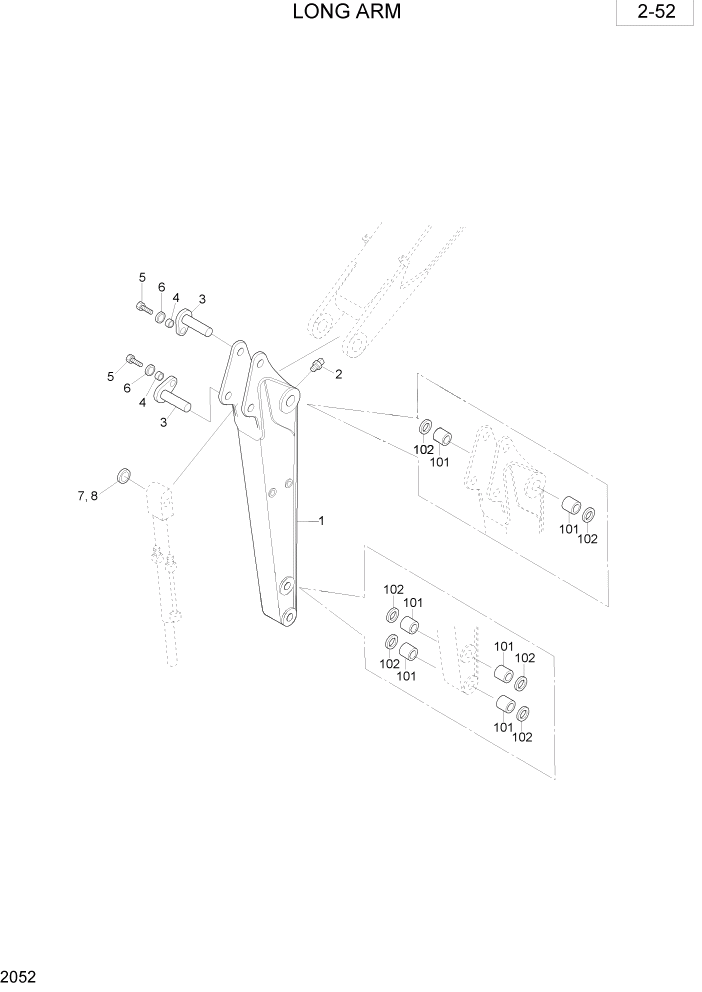 LONG ARM

2-52

5
6
4
3
5
6
4
3
2
7, 8
1
102
101
101
102
102
101
102
101
101
102
101
102

2052