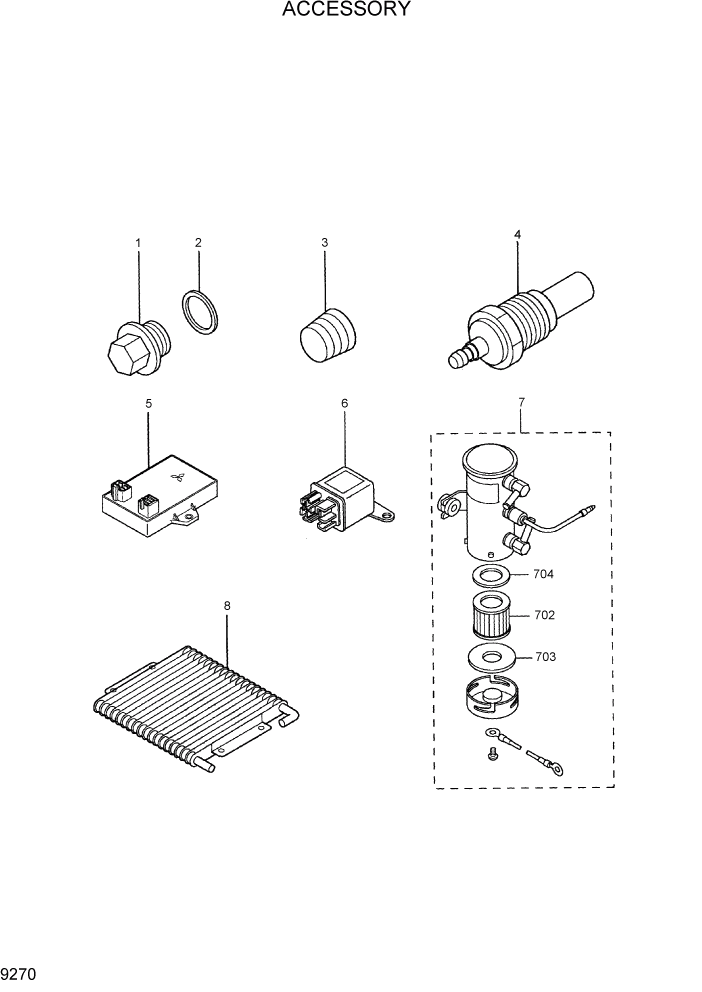 ACCESSORY

1
2
3
4
5
6
7
704
702
703
8

9270