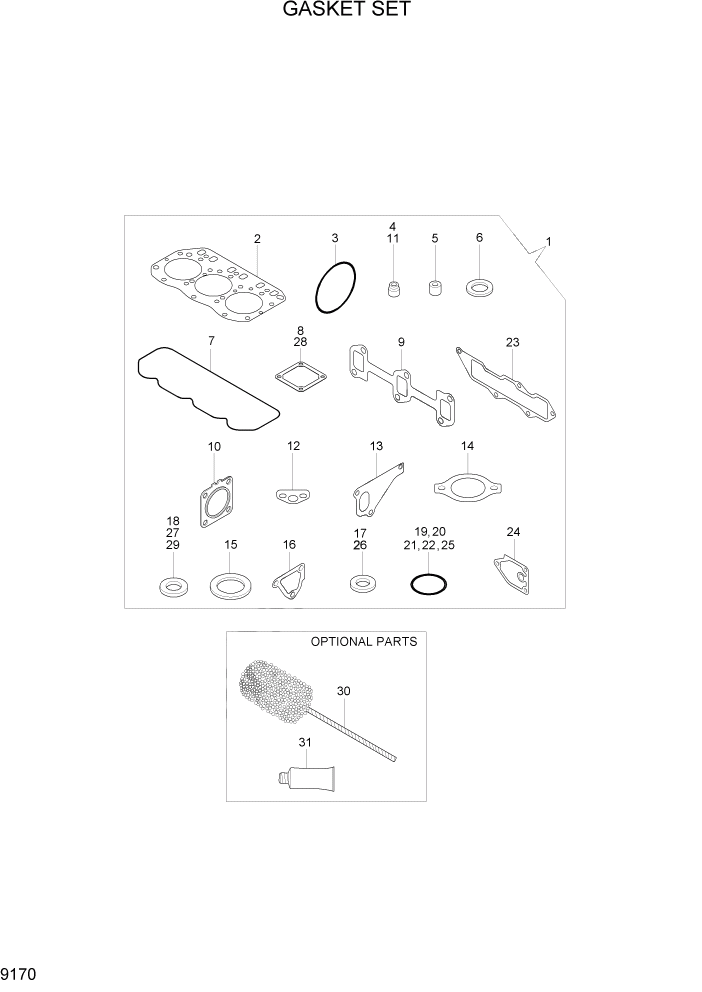 GASKET SET

2
3
4
11
5
6
1
7
8
28
9
23
10
12
13
14
18
27
29
15
16
17
26
19, 20
21, 22, 25
24

OPTIONAL PARTS
30
31

9170