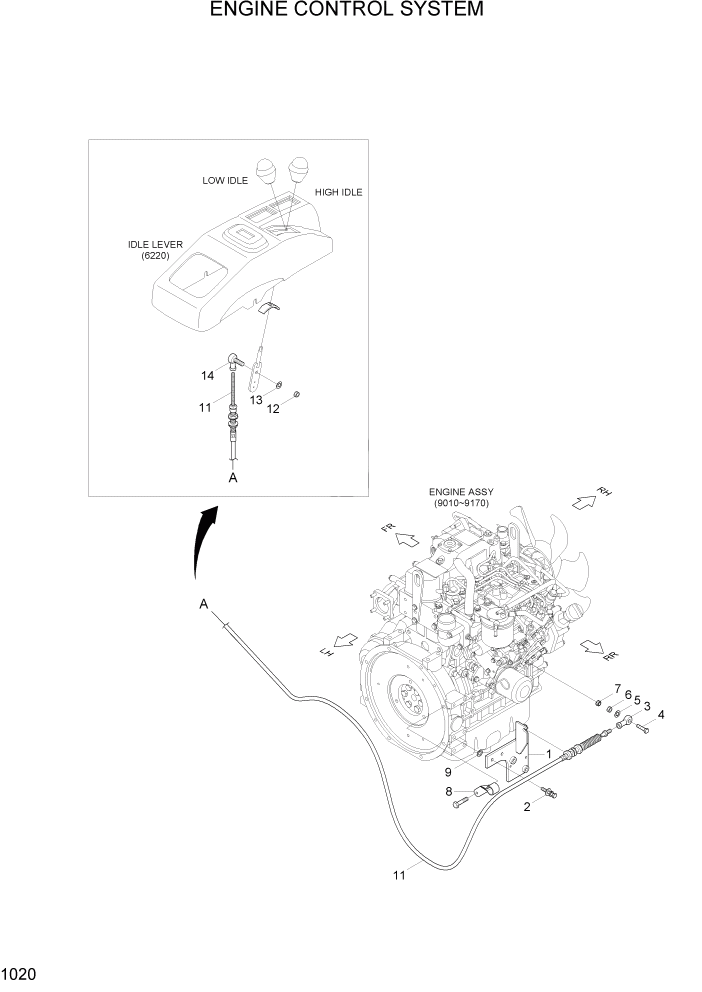 ENGINE CONTROL SYSTEM

LOW IDLE

HIGH IDLE

IDLE LEVER
(6220)

14

13

11

12

A

ENGINE ASSY
(9010~9170)

RH

FR

LH

RR

A

7
6
5
3
4

1

9

8

2

11

1020