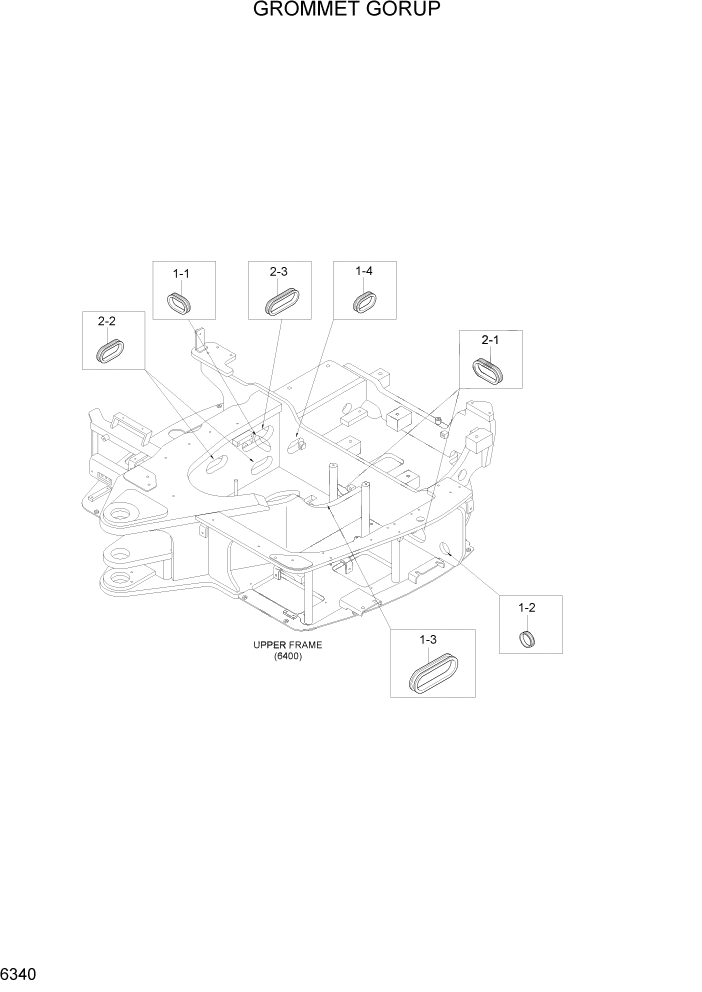 GROMMET GORUP

1-1

2-3

1-4

2-2

2-1

1-2

1-3

UPPER FRAME
(6400)

6340