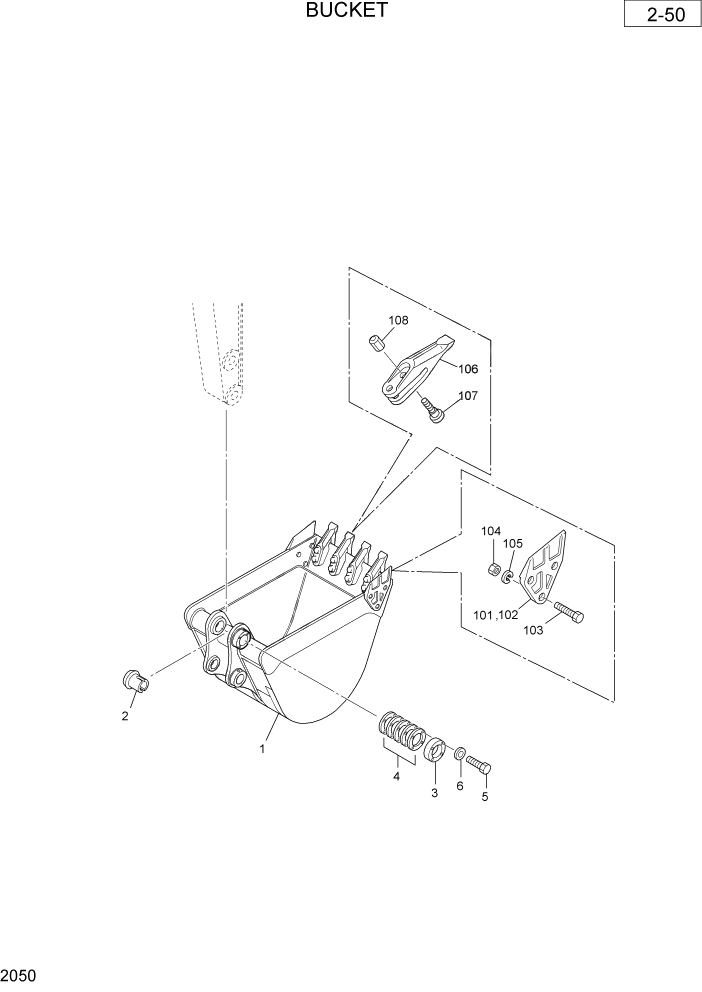 BUCKET

2-50

108
106
107

104
105
101,102
103

2
1
4
3
6
5

2050