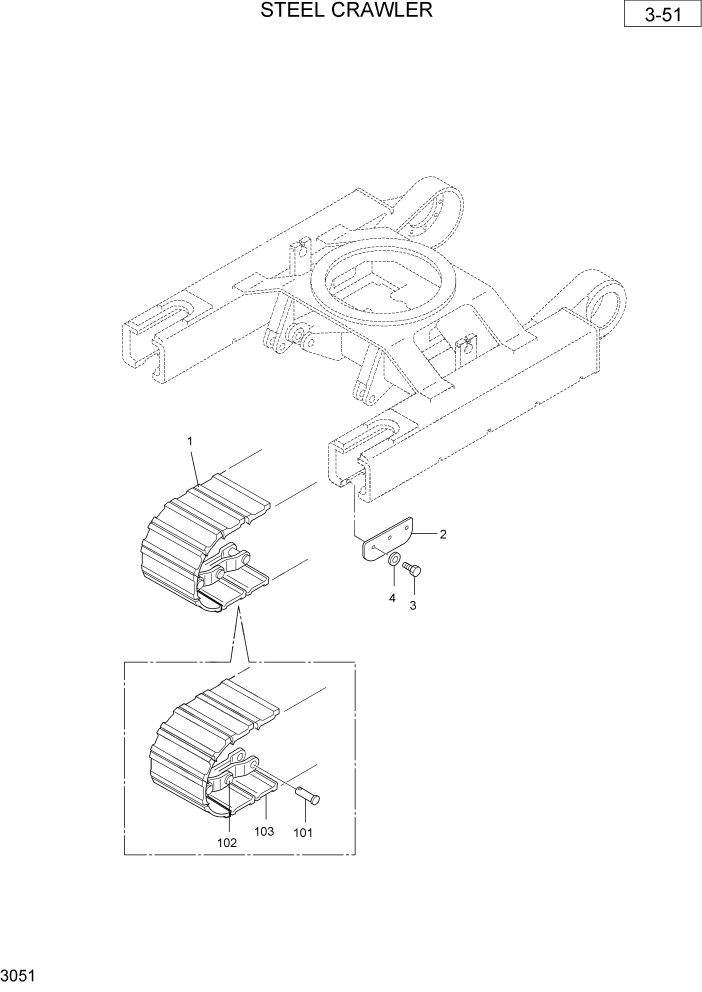 STEEL CRAWLER

3-51

1

2

4

3

102

103

101

3051