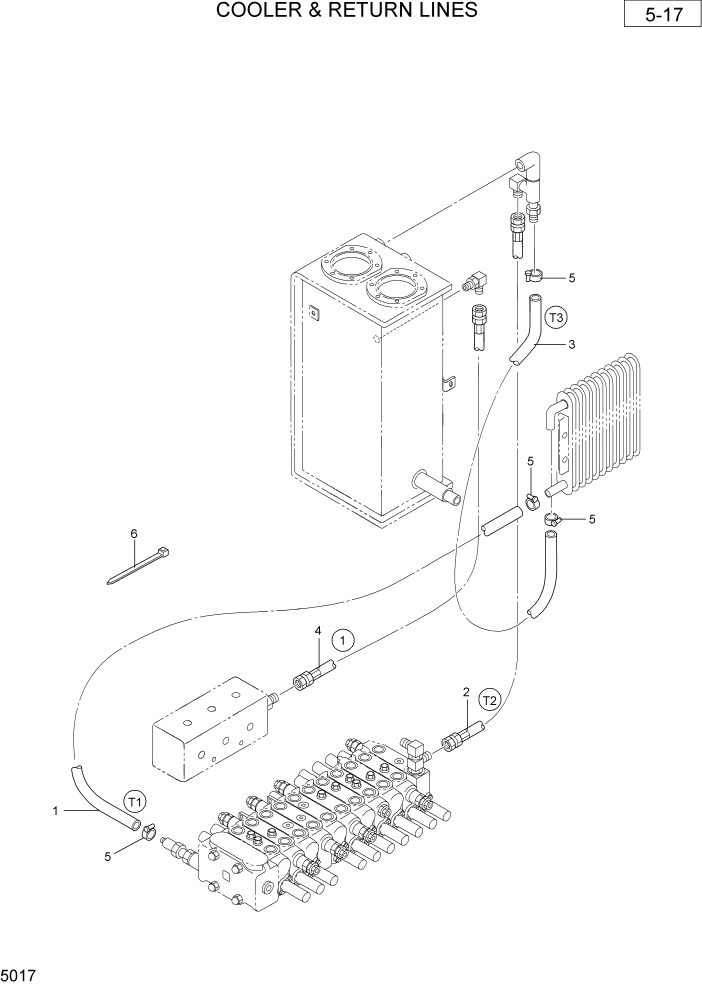 COOLER & RETURN LINES

5-17

5
T3
3
5
5
6
4
1
2
T2
1
T1
5

5017