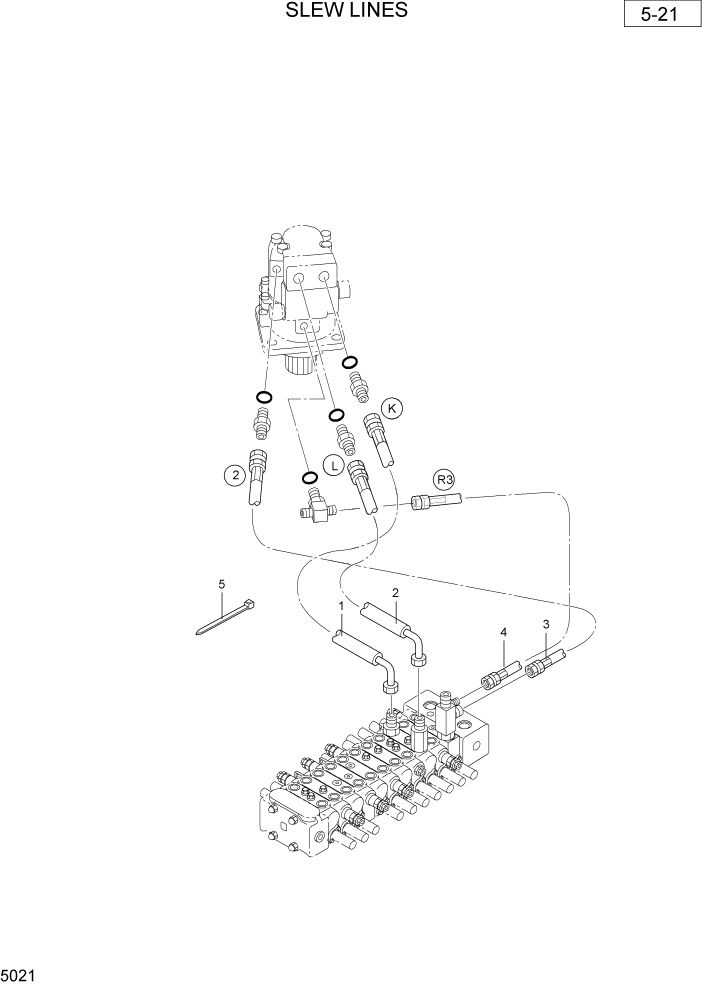 SLEW LINES

5-21

K

2

L

R3

5

2

1

4

3

5021